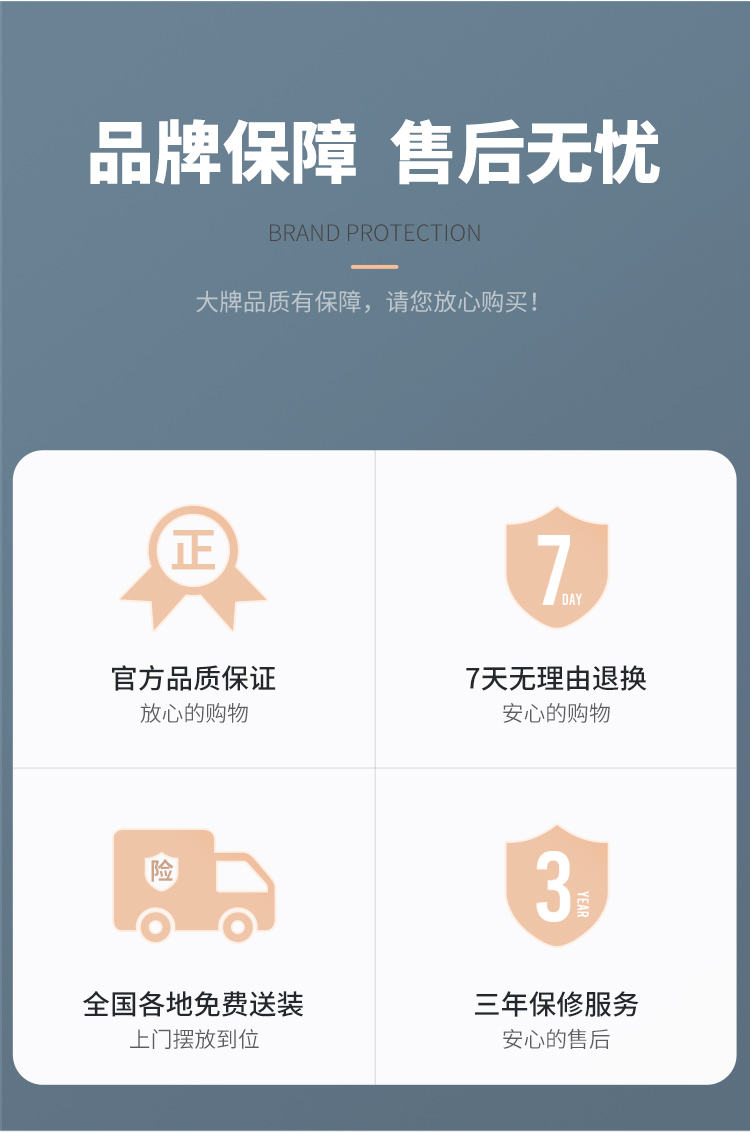 品牌保障 售后无忧

BRAND PROTECTION

大牌品质有保障，请您放心购买！

正

官方品质保证
放心的购物

7
DAY

7天无理由退换
安心的购物

险

全国各地免费送装
上门摆放到位

3
YEAR

三年保修服务
安心的售后