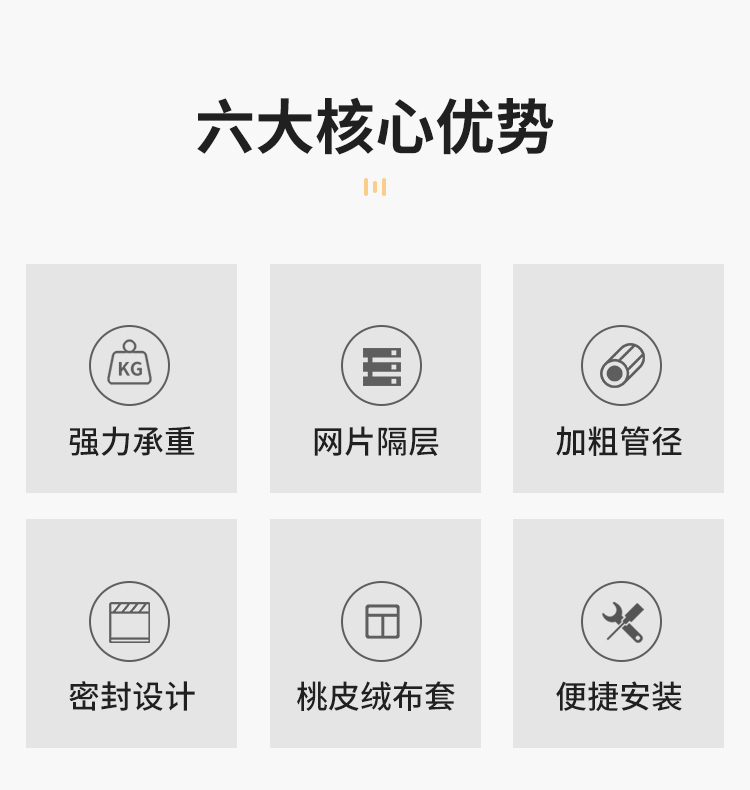 六大核心优势

KG

强力承重

网片隔层

加粗管径

密封设计

桃皮绒布套

便捷安装