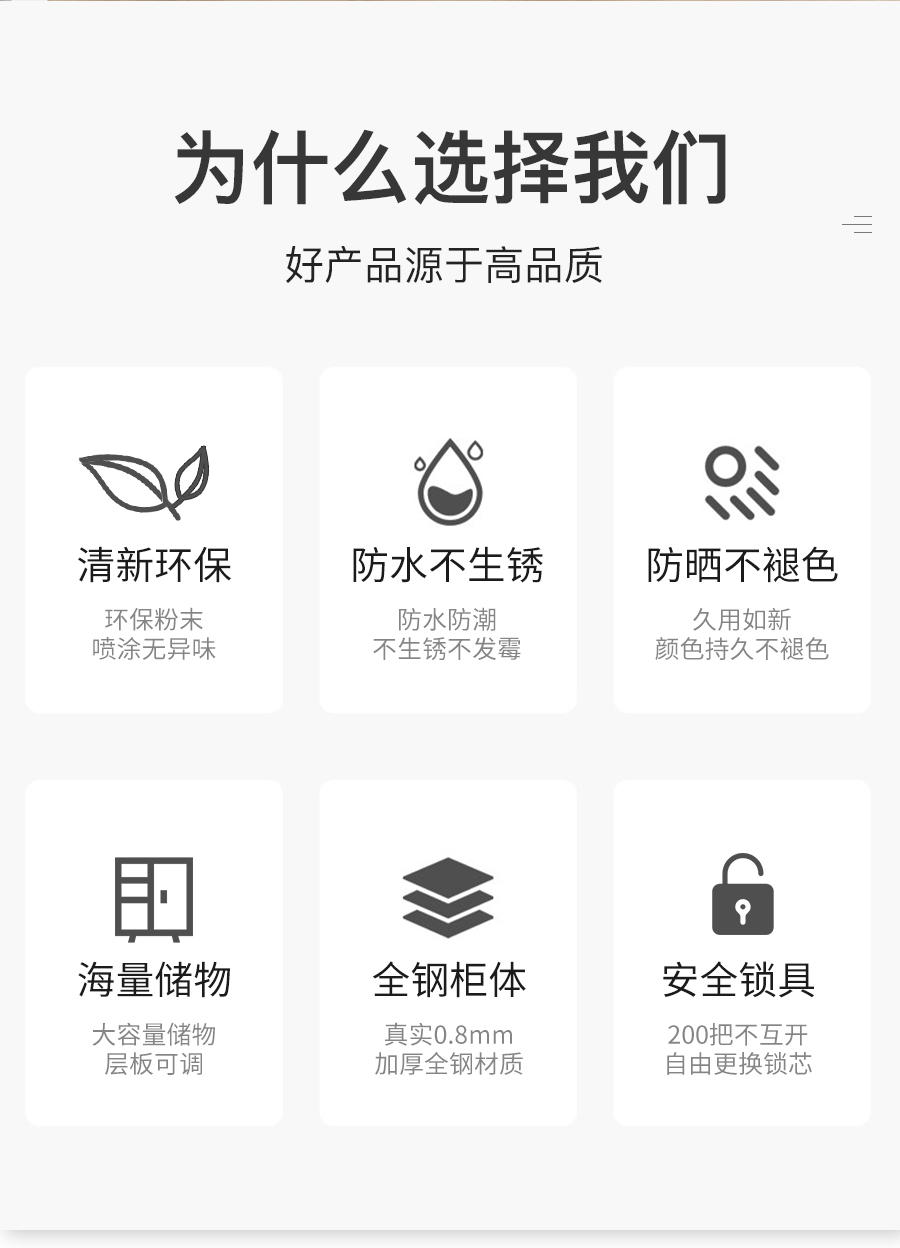 为什么选择我们

好产品源于高品质

清新环保

环保粉末
喷涂无异味

防水不生锈

防水防潮
不生锈不发霉

防晒不褪色

久用如新
颜色持久不褪色

海量储物

大容量储物
层板可调

全钢柜体

真实0.8mm
加厚全钢材质

安全锁具

200把不互开
自由更换锁芯