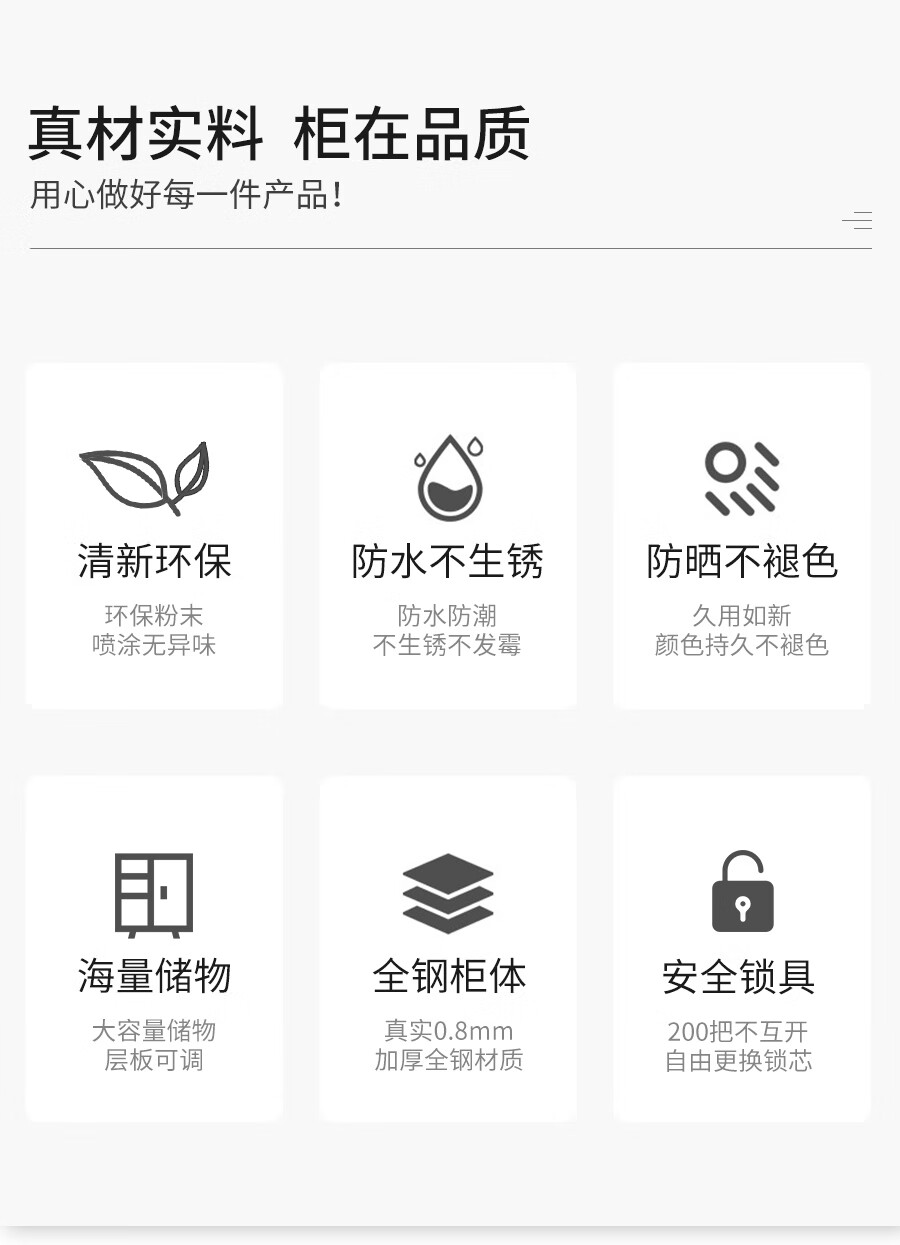 真材实料 柜在品质

用心做好每一件产品!

清新环保

环保粉末
喷涂无异味

防水不生锈

防水防潮
不生锈不发霉

防晒不褪色

久用如新
颜色持久不褪色

海量储物

大容量储物
层板可调

全钢柜体

真实0.8mm
加厚全钢材质

安全锁具

200把不互开
自由更换锁芯