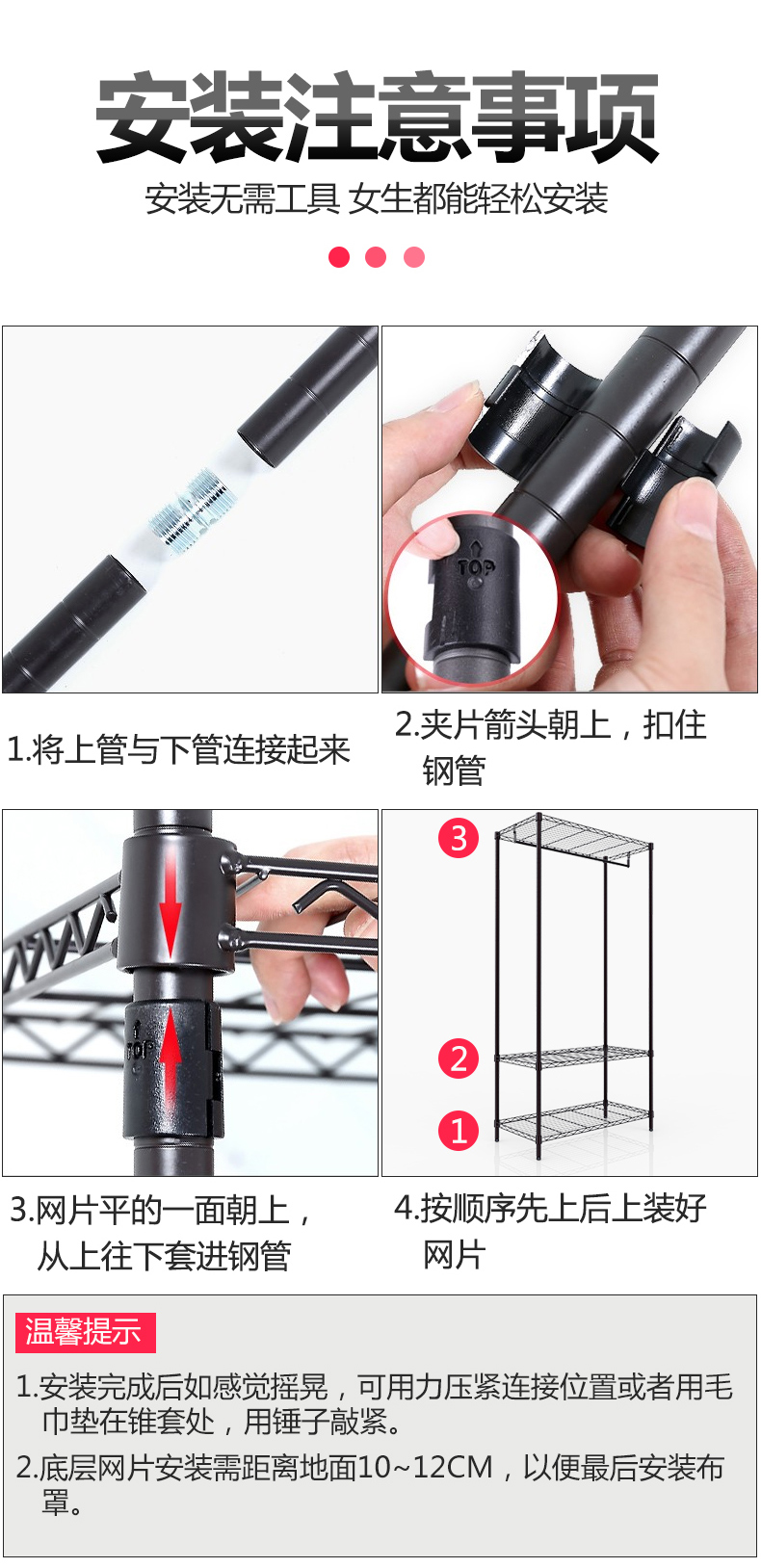 安装注意事项

安装无需工具 女生都能轻松安装

TOP

1.将上管与下管连接起来

2.夹片箭头朝上，扣住钢管

TOP

3

2

1

3.网片平的一面朝上，从上往下套进钢管

4.按顺序先上后上装好网片

温馨提示

1.安装完成后如感觉摇晃，可用力压紧连接位置或者用毛巾垫在锥套处，用锤子敲紧。

2.底层网片安装需距离地面10~12CM，以便最后安装布罩。