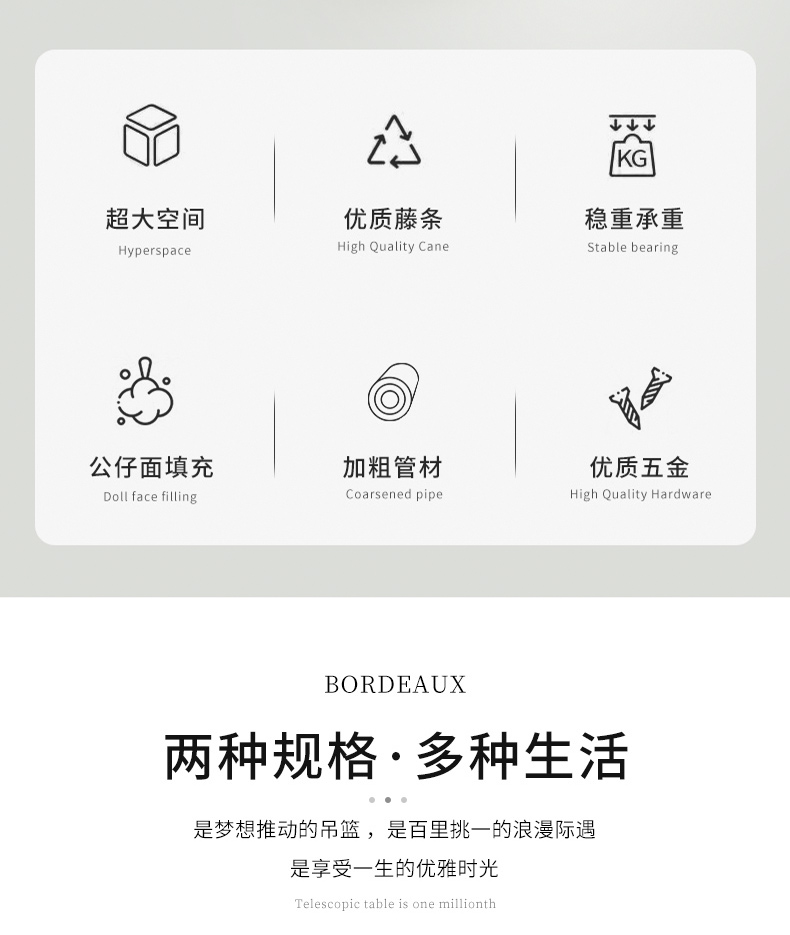 KG

超大空间
Hyperspace

优质藤条
High Quality Cane

稳重承重
Stable bearing

公仔面填充
Doll face filling

加粗管材
Coarsened pipe

优质五金
High Quality Hardware

BORDEAUX

两种规格·多种生活

是梦想推动的吊篮，是百里挑一的浪漫际遇

是享受一生的优雅时光

Telescopic table is one millionth