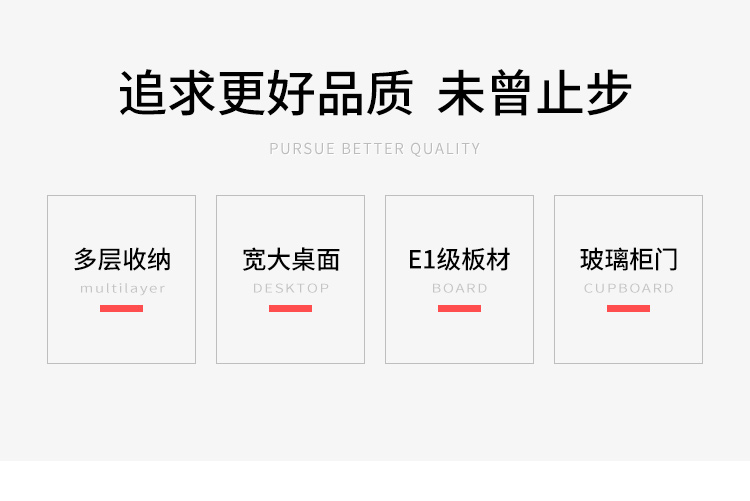 追求更好品质 未曾止步

PURSUE BETTER QUALITY

多层收纳
multilayer

宽大桌面
DESKTOP

E1级板材
BOARD

玻璃柜门
CUPBOARD