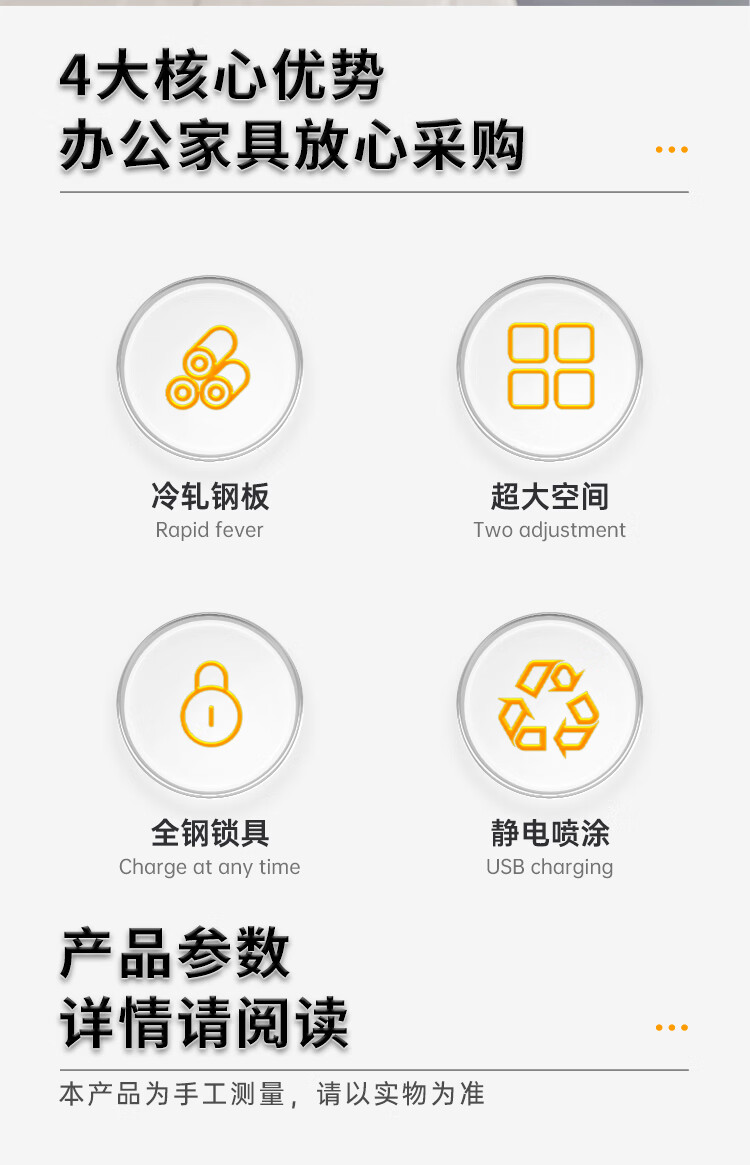 4大核心优势
办公家具放心采购

冷轧钢板
Rapid fever

超大空间
Two adjustment

全钢锁具
Charge at any time

静电喷涂
USB charging

产品参数
详情请阅读

本产品为手工测量，请以实物为准