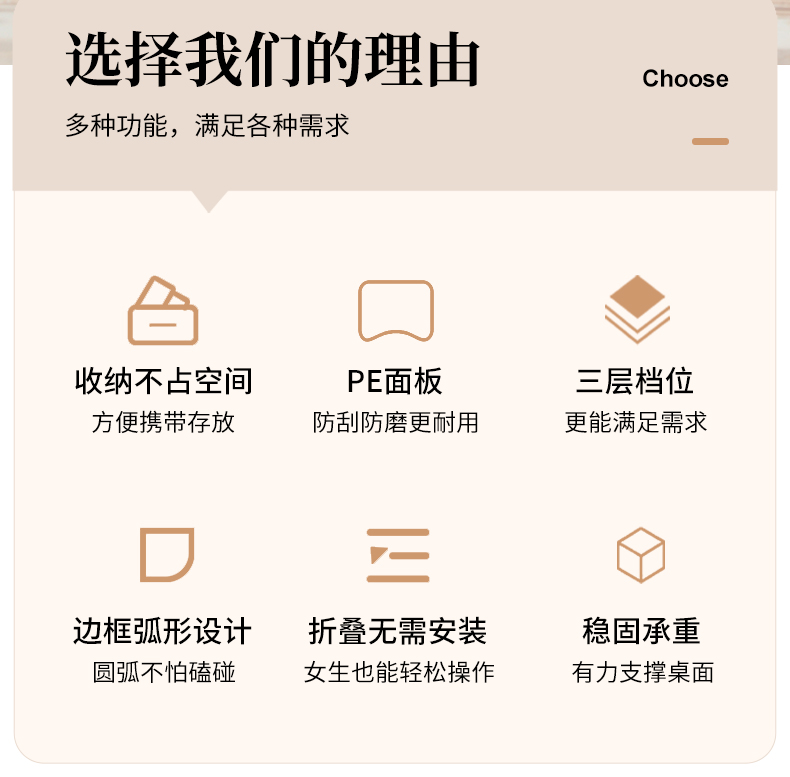 选择我们的理由

Choose

多种功能，满足各种需求

收纳不占空间
方便携带存放

PE面板
防刮防磨更耐用

三层档位
更能满足需求

边框弧形设计
圆弧不怕磕碰

折叠无需安装
女生也能轻松操作

稳固承重
有力支撑桌面