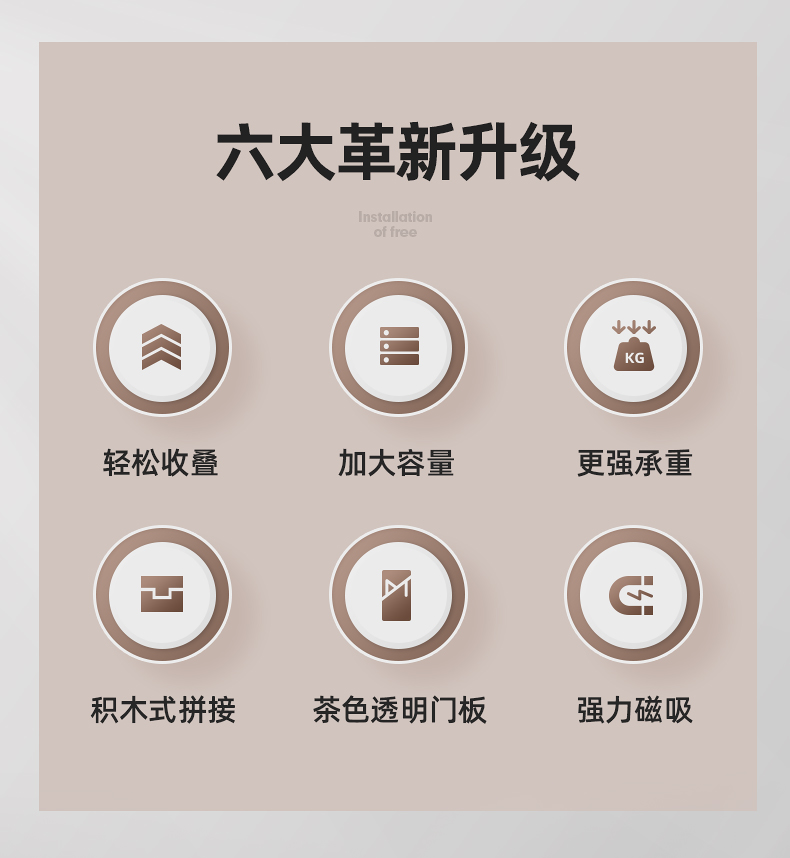 六大革新升级

Installation
of free

KG

轻松收叠

加大容量

更强承重

积木式拼接

茶色透明门板

强力磁吸