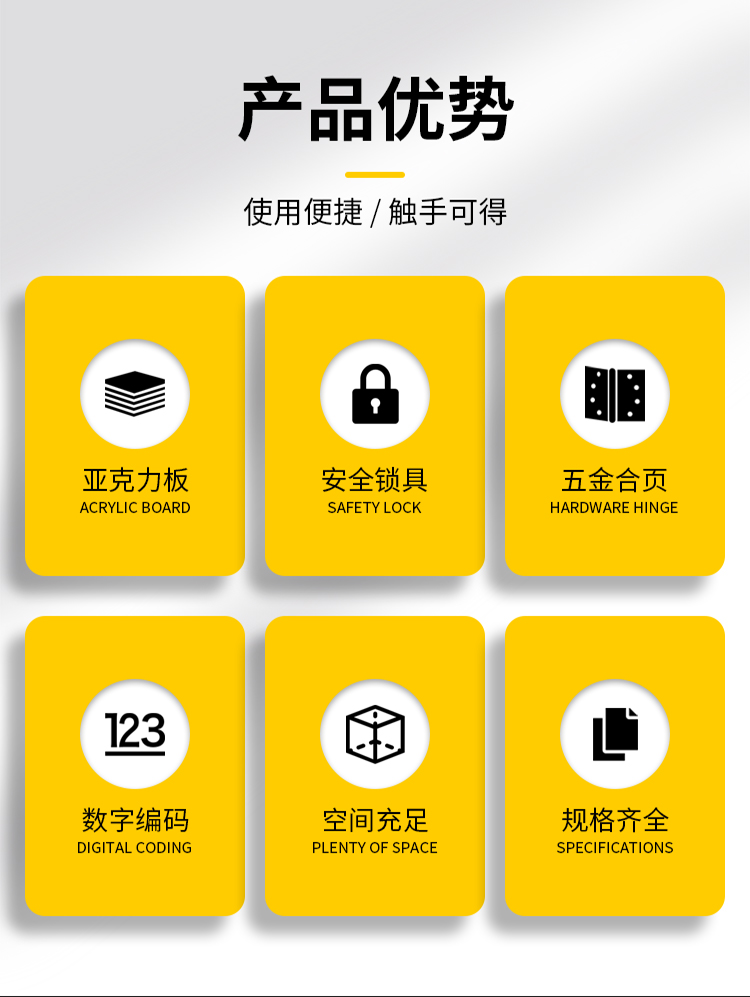 产品优势

使用便捷 / 触手可得

亚克力板
ACRYLIC BOARD

安全锁具
SAFETY LOCK

五金合页
HARDWARE HINGE

123

数字编码
DIGITAL CODING

空间充足
PLENTY OF SPACE

规格齐全
SPECIFICATIONS