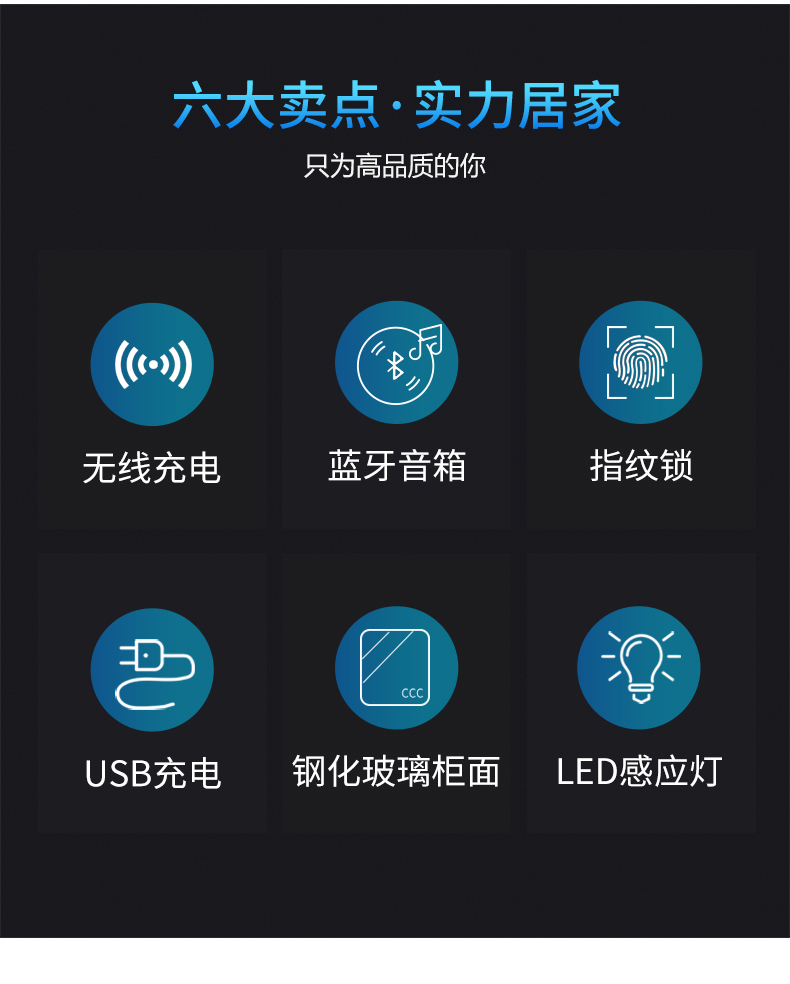 六大卖点·实力居家

只为高品质的你

无线充电

蓝牙音箱

指纹锁

USB充电

CCC

钢化玻璃柜面

LED感应灯