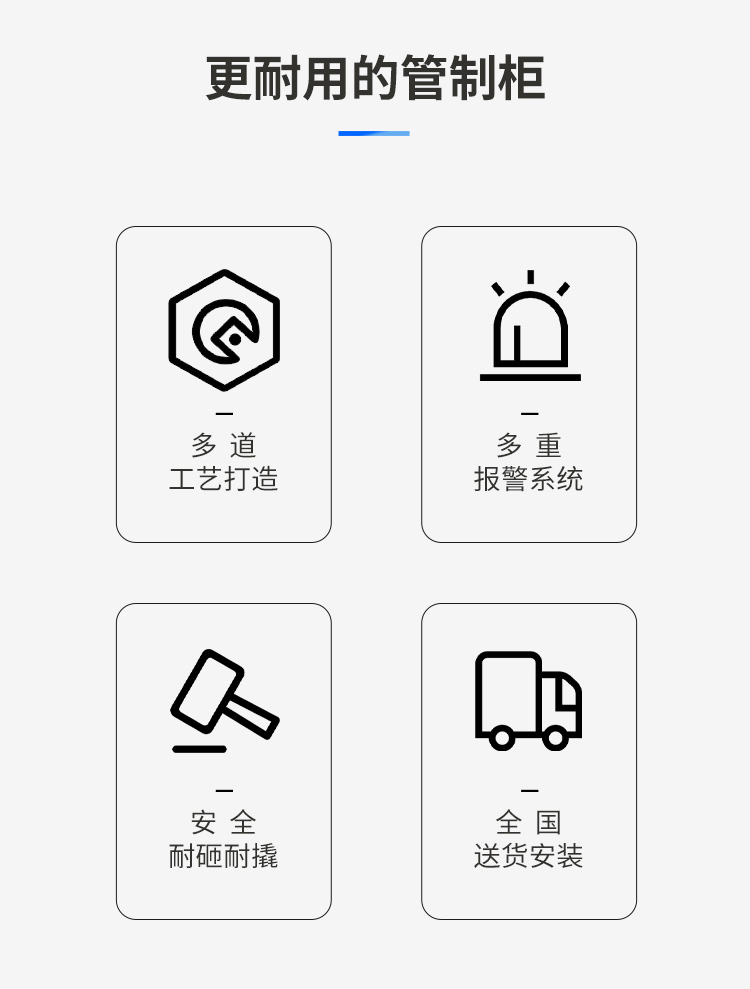 更耐用的管制柜

多 道
工艺打造

多 重
报警系统

安 全
耐砸耐撬

全 国
送货安装