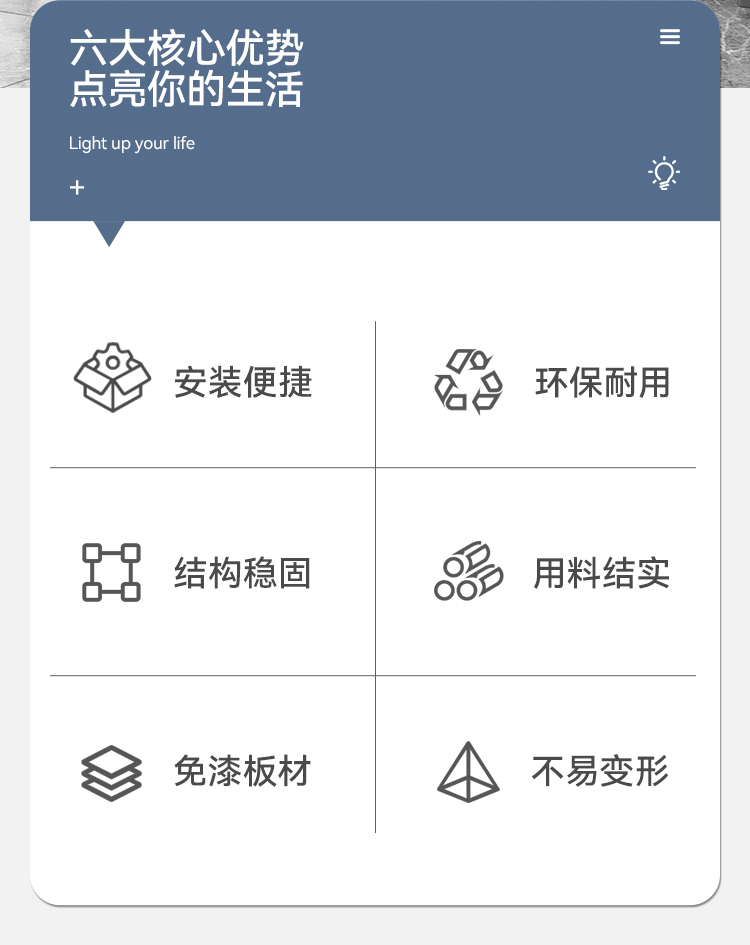 六大核心优势
点亮你的生活

Light up your life

+

安装便捷

环保耐用

结构稳固

用料结实

免漆板材

不易变形