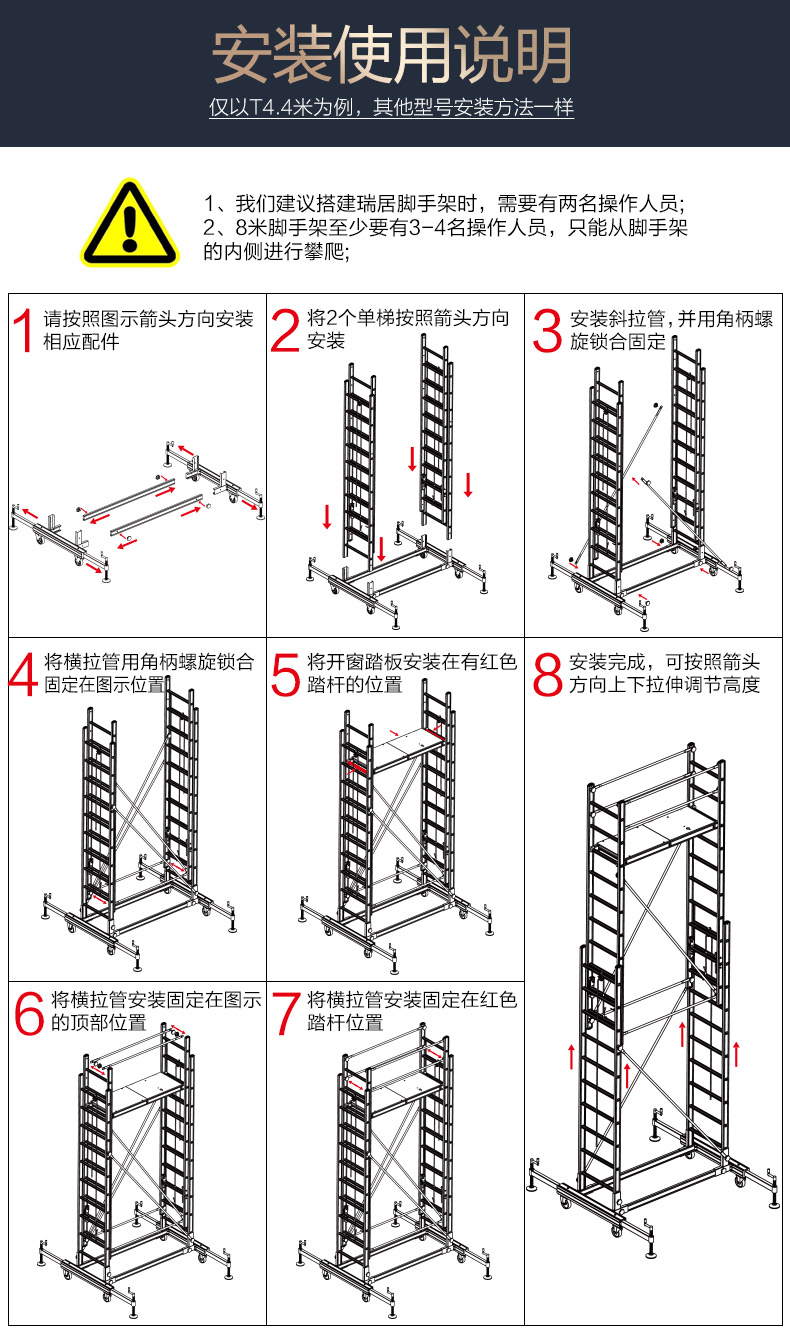 安装使用说明

仅以T4.4米为例，其他型号安装方法一样

1、我们建议搭建瑞居脚手架时，需要有两名操作人员；
2、8米脚手架至少要有3-4名操作人员，只能从脚手架的内侧进行攀爬；

1 请按照图示箭头方向安装相应配件

2 将2个单梯按照箭头方向安装

3 安装斜拉管，并用角柄螺旋锁合固定

4 将横拉管用角柄螺旋锁合固定在图示位置

5 将开窗踏板安装在有红色踏杆的位置

8 安装完成，可按照箭头方向上下拉伸调节高度

6 将横拉管安装固定在图示的顶部位置

7 将横拉管安装固定在红色踏杆位置