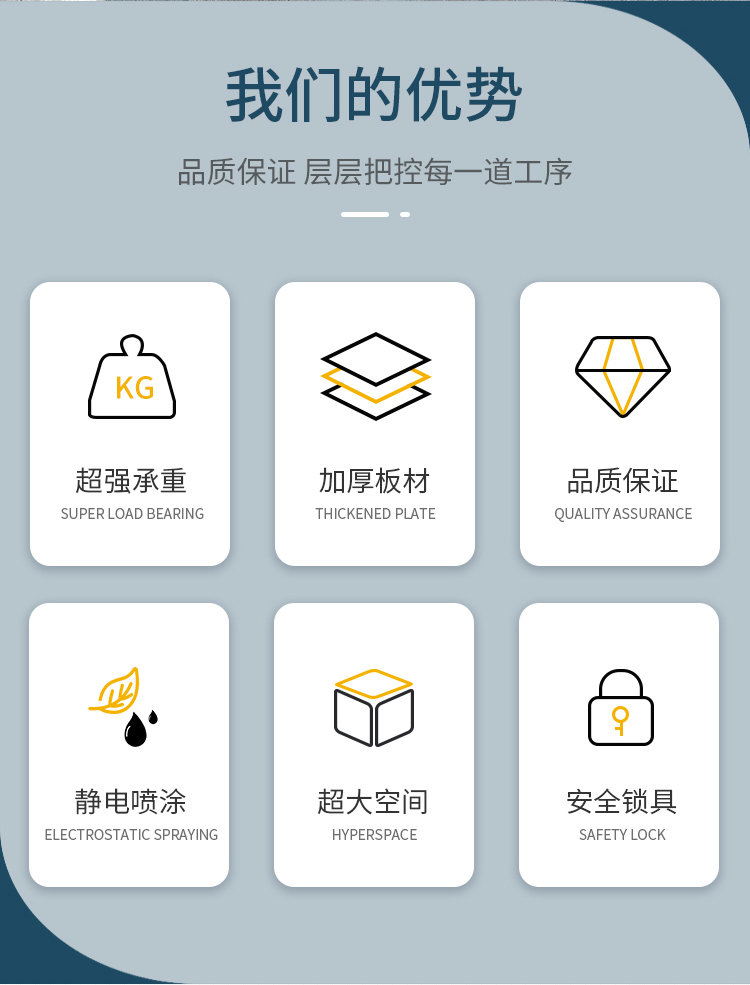 我们的优势

品质保证 层层把控每一道工序

KG

超强承重
SUPER LOAD BEARING

加厚板材
THICKENED PLATE

品质保证
QUALITY ASSURANCE

静电喷涂
ELECTROSTATIC SPRAYING

超大空间
HYPERSPACE

安全锁具
SAFETY LOCK