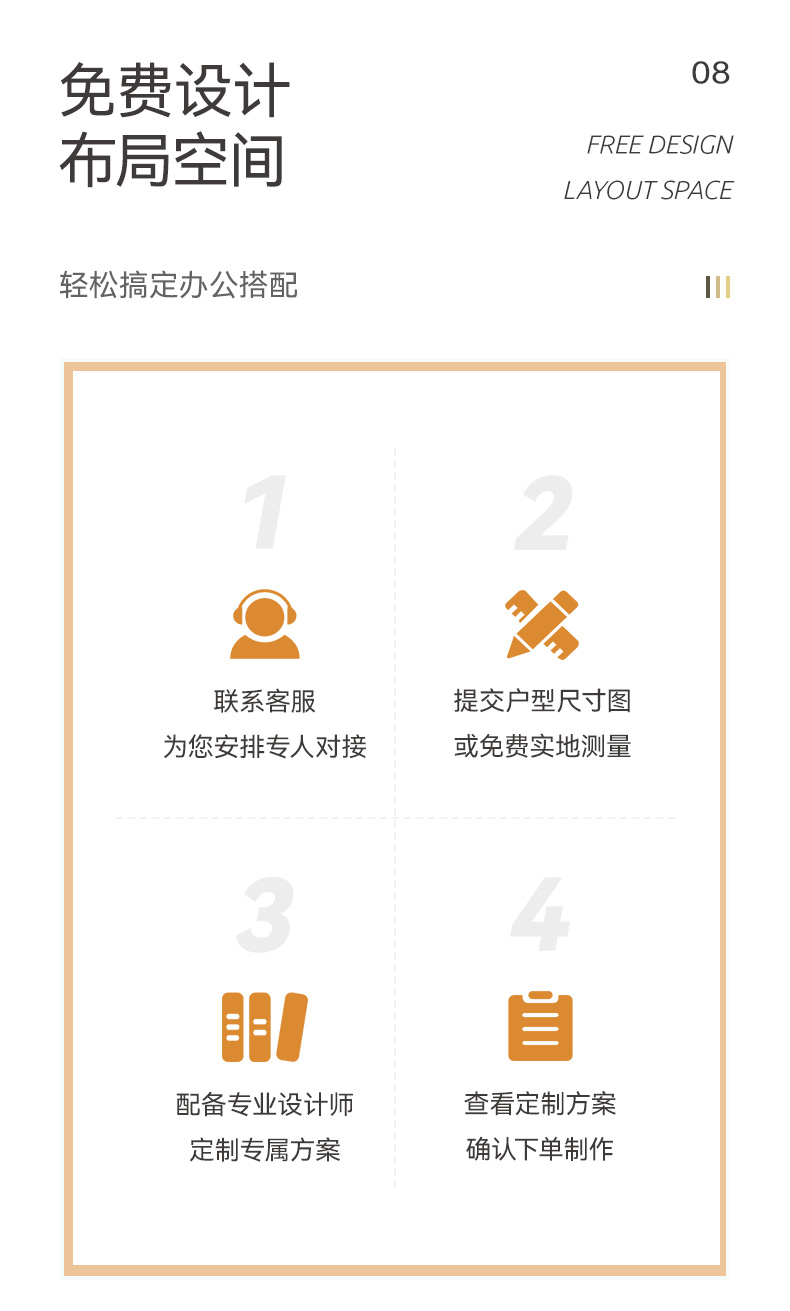 免费设计
布局空间

08

FREE DESIGN
LAYOUT SPACE

轻松搞定办公搭配

1

联系客服
为您安排专人对接

2

提交户型尺寸图
或免费实地测量

3

配备专业设计师
定制专属方案

4

查看定制方案
确认下单制作