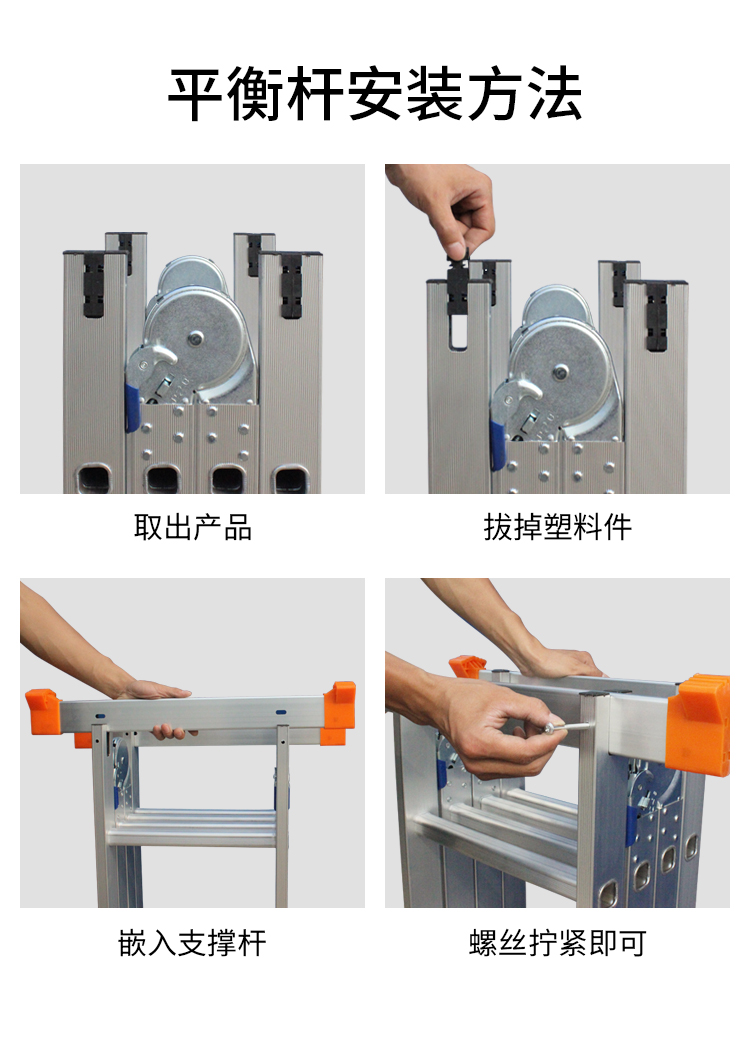 平衡杆安装方法

取出产品

拔掉塑料件

嵌入支撑杆

螺丝拧紧即可