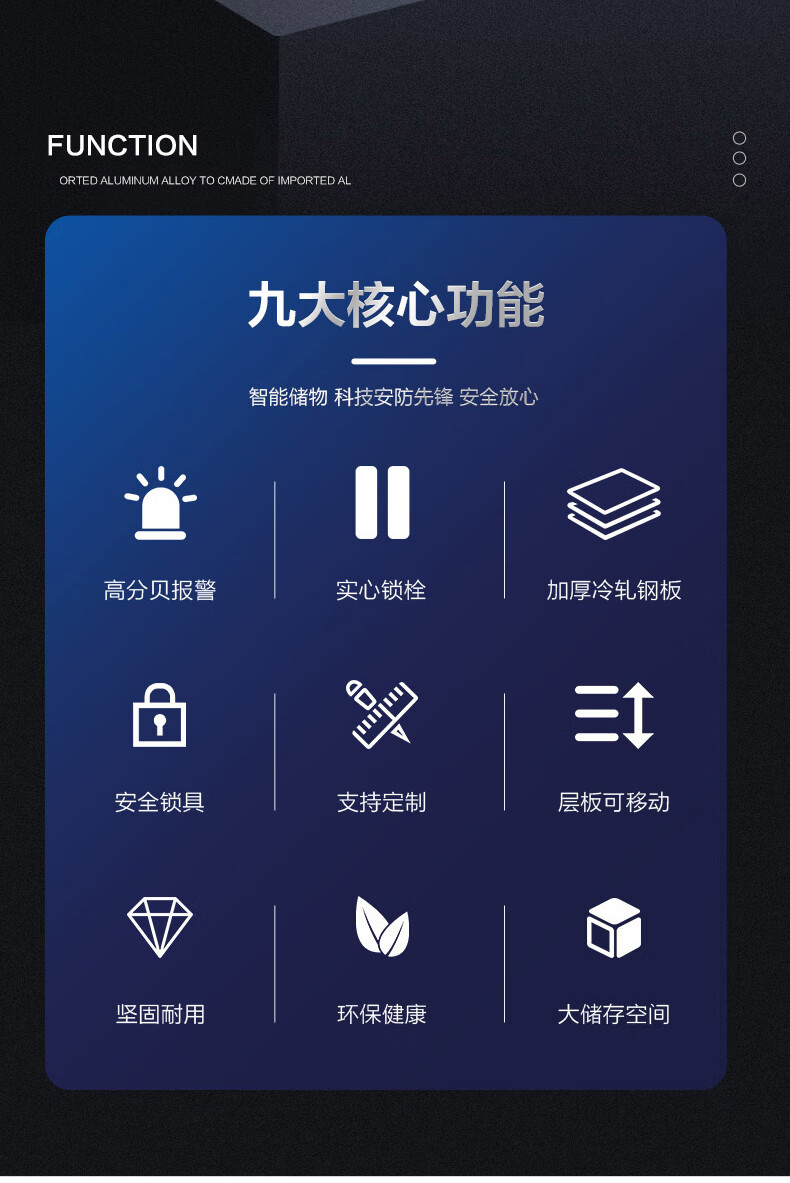 FUNCTION

ORTED ALUMINUM ALLOY TO CMADE OF IMPORTED AL

九大核心功能

智能储物 科技安防先锋 安全放心

高分贝报警

实心锁栓

加厚冷轧钢板

安全锁具

支持定制

层板可移动

坚固耐用

环保健康

大储存空间