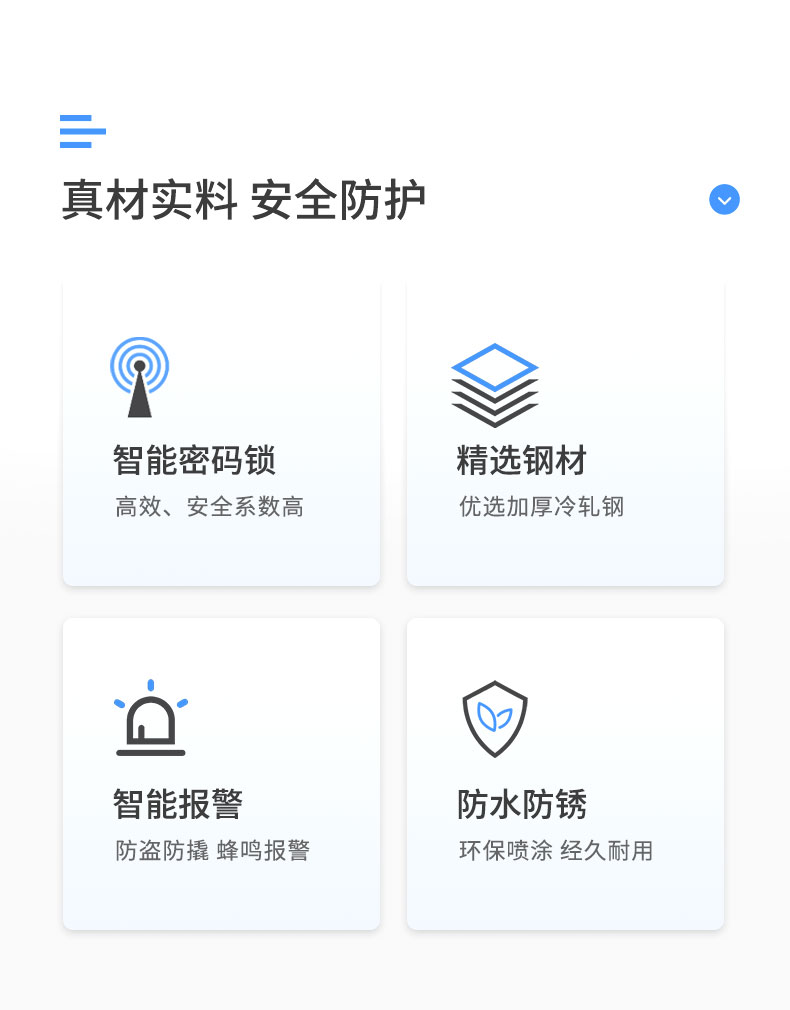 真材实料 安全防护

智能密码锁

高效、安全系数高

精选钢材

优选加厚冷轧钢

智能报警

防盗防撬 蜂鸣报警

防水防锈

环保喷涂 经久耐用