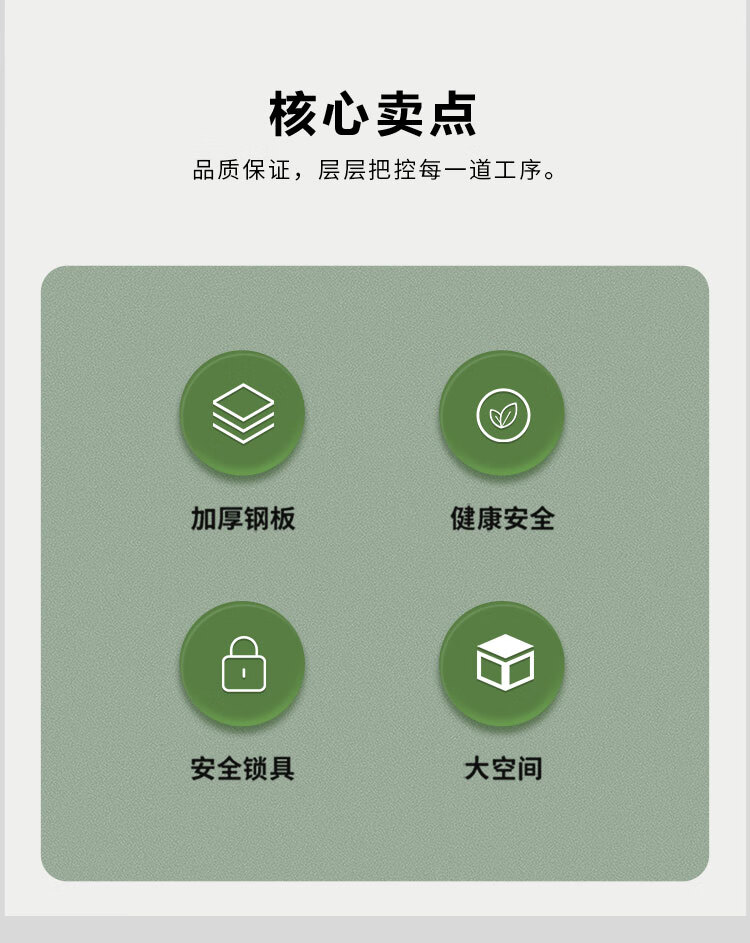 核心卖点

品质保证，层层把控每一道工序。

加厚钢板

健康安全

安全锁具

大空间