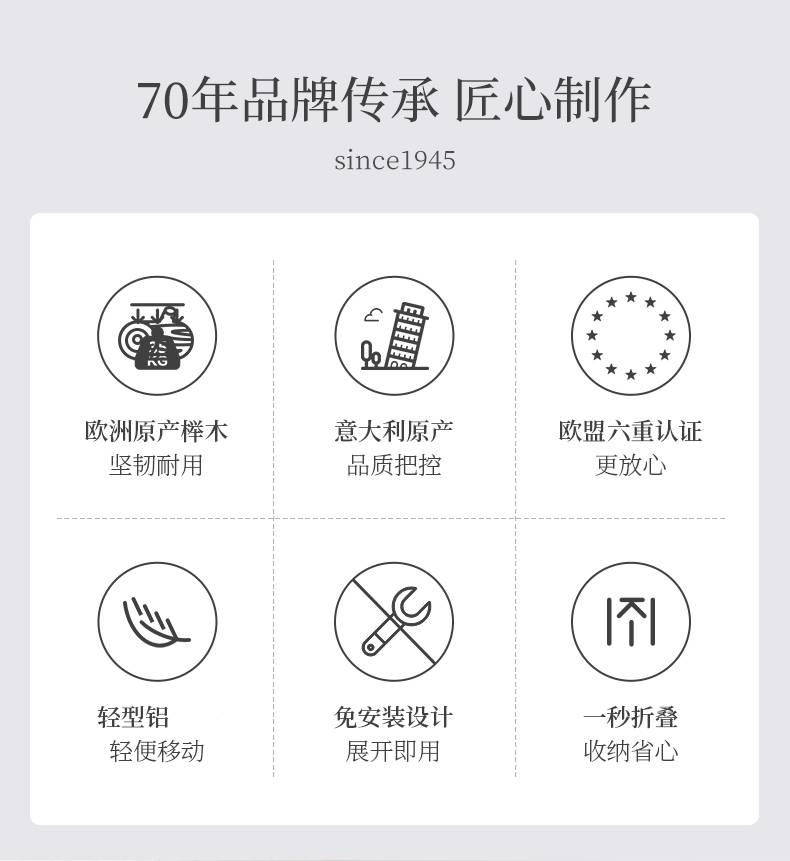 70年品牌传承 匠心制作

since1945

欧洲原产榉木
坚韧耐用

意大利原产
品质把控

欧盟六重认证
更放心

轻型铝
轻便移动

免安装设计
展开即用

一秒折叠
收纳省心