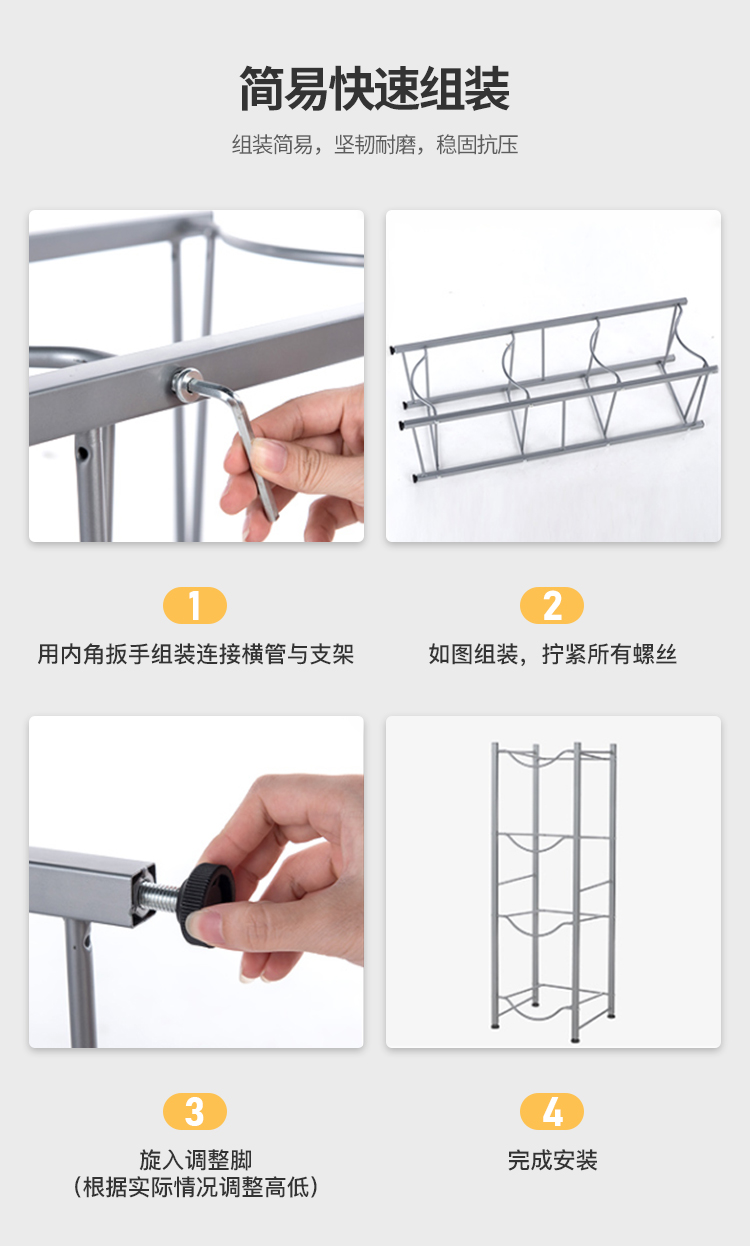 简易快速组装

组装简易，坚韧耐磨，稳固抗压

1

用内角扳手组装连接横管与支架

2

如图组装，拧紧所有螺丝

3

旋入调整脚
（根据实际情况调整高低）

4

完成安装