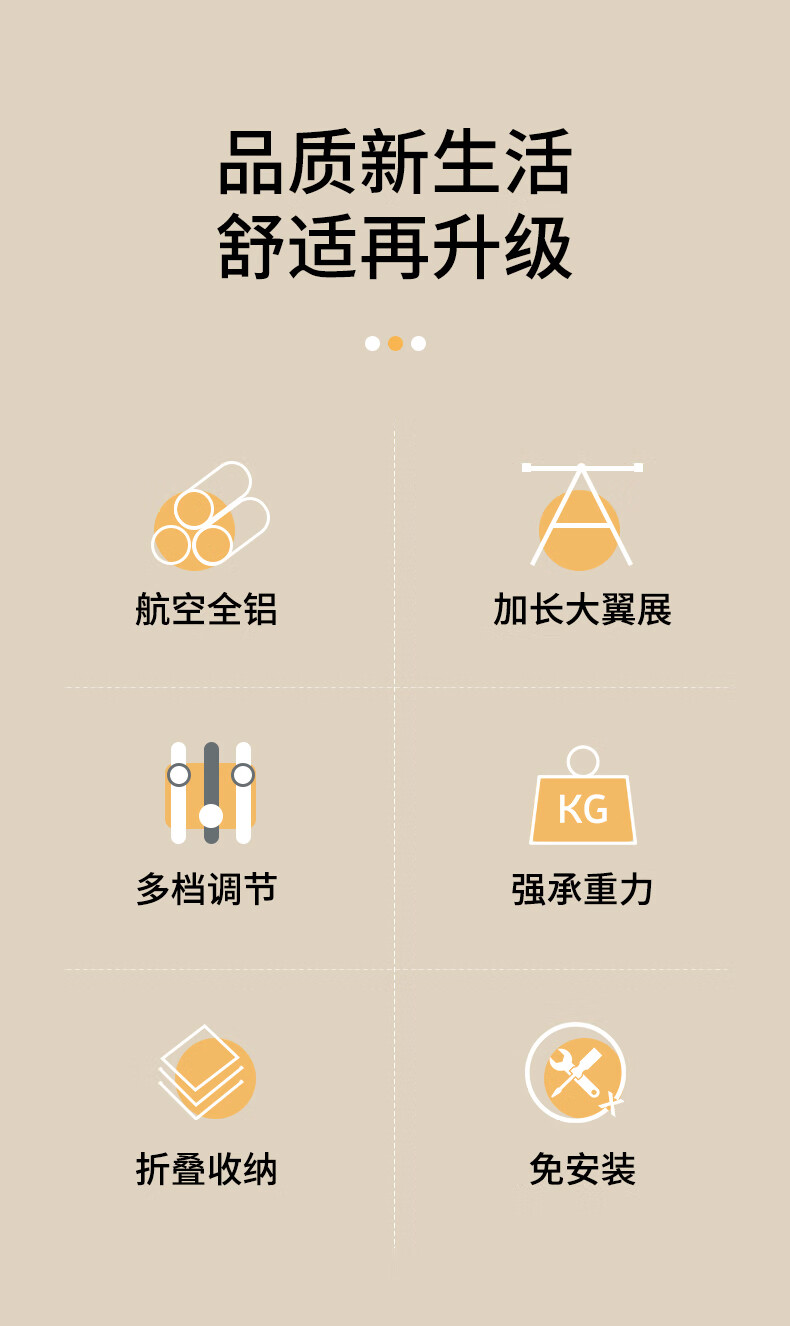 品质新生活
舒适再升级

航空全铝

加长大翼展

多档调节

KG

强承重力

折叠收纳

免安装