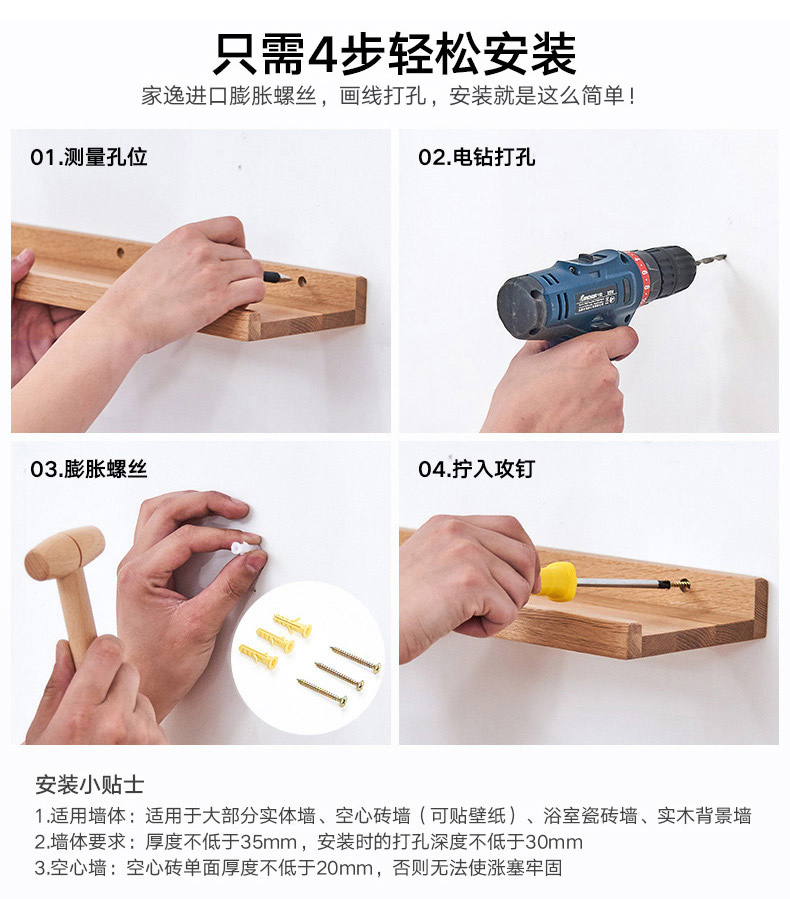 只需4步轻松安装
家逸进口膨胀螺丝，画线打孔，安装就是这么简单！

01.测量孔位

02.电钻打孔

03.膨胀螺丝

04.拧入攻钉

安装小贴士
1.适用墙体：适用于大部分实体墙、空心砖墙（可贴壁纸）、浴室瓷砖墙、实木背景墙
2.墙体要求：厚度不低于35mm，安装时的打孔深度不低于30mm
3.空心墙：空心砖单面厚度不低于20mm，否则无法使涨塞牢固