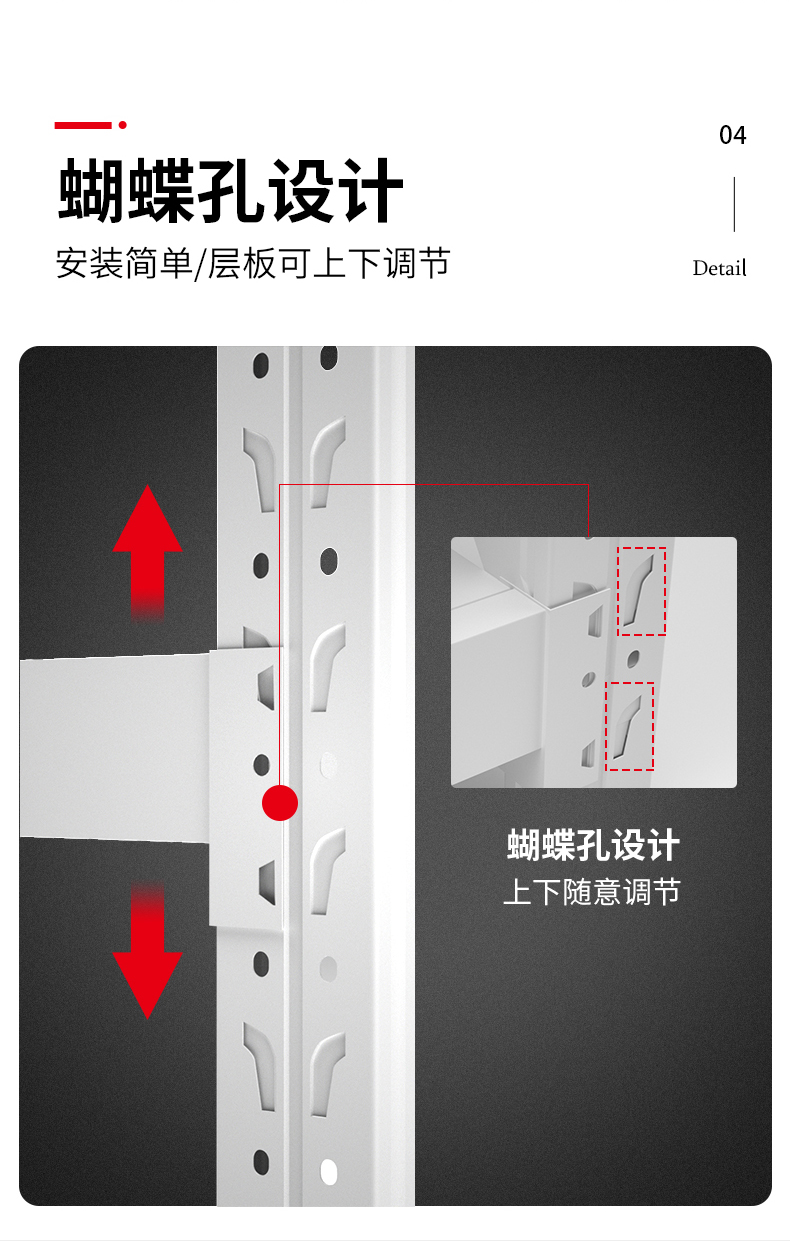 04

蝴蝶孔设计

安装简单/层板可上下调节

Detail

蝴蝶孔设计
上下随意调节