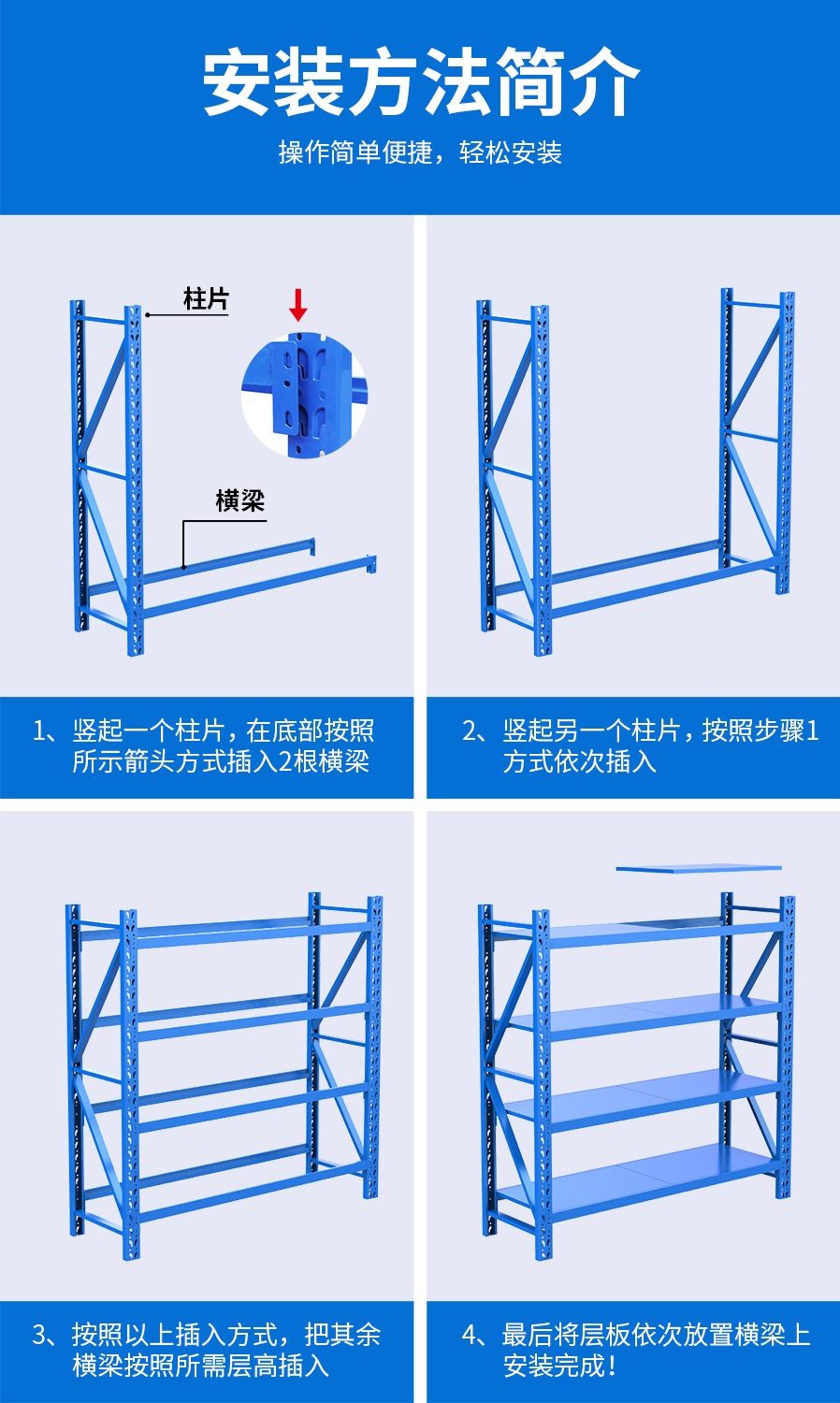 安装方法简介
操作简单便捷，轻松安装

柱片
横梁

1、竖起一个柱片，在底部按照所示箭头方式插入2根横梁

2、竖起另一个柱片，按照步骤1方式依次插入

3、按照以上插入方式，把其余横梁按照所需层高插入

4、最后将层板依次放置横梁上安装完成！