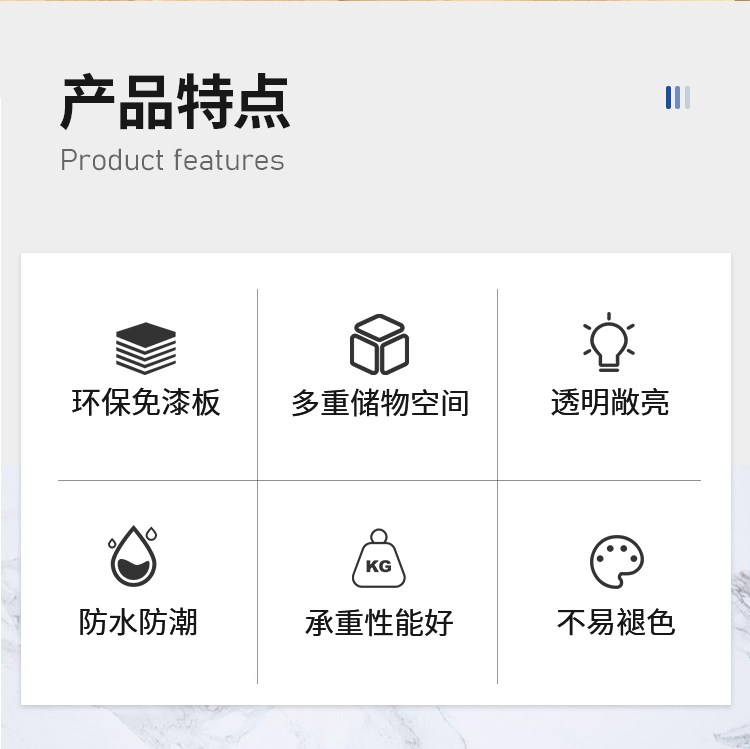 产品特点
Product features

环保免漆板

多重储物空间

透明敞亮

防水防潮

KG

承重性能好

不易褪色