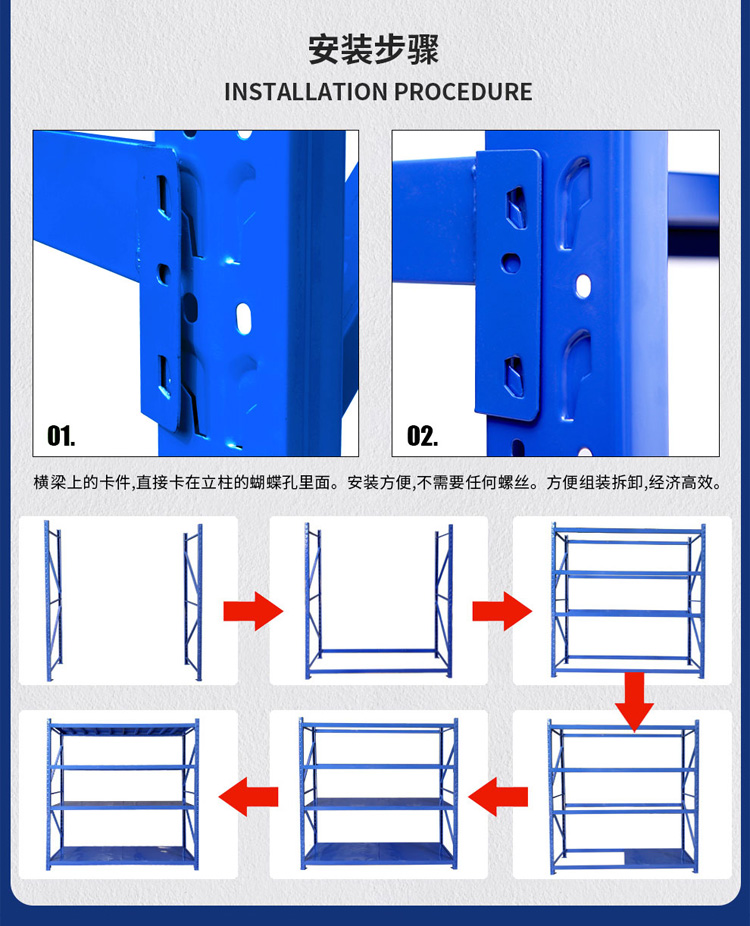 安装步骤
INSTALLATION PROCEDURE

01.

02.

横梁上的卡件,直接卡在立柱的蝴蝶孔里面。安装方便,不需要任何螺丝。方便组装拆卸,经济高效。