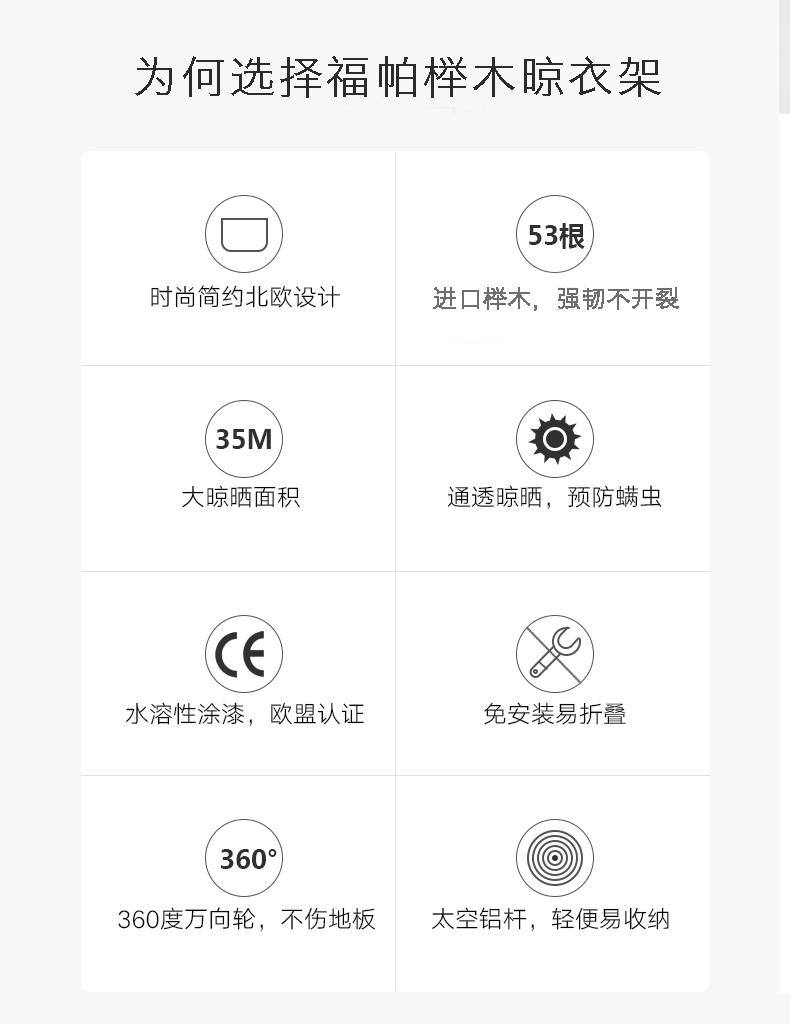 为何选择福帕榉木晾衣架

时尚简约北欧设计

53根

进口榉木，强韧不开裂

35M

大晾晒面积

通透晾晒，预防螨虫

CE

水溶性涂漆，欧盟认证

免安装易折叠

360°

360度万向轮，不伤地板

太空铝杆，轻便易收纳