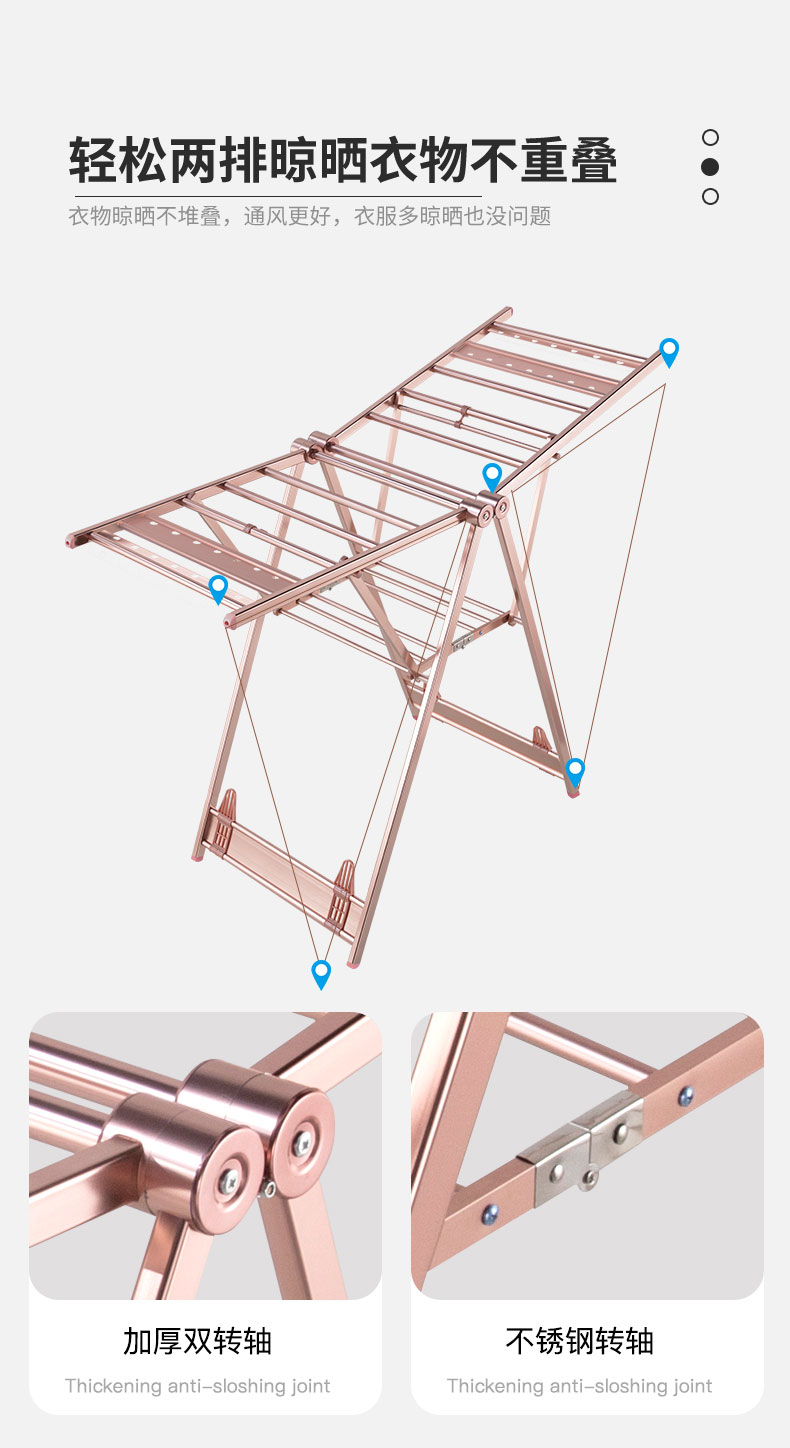 轻松两排晾晒衣物不重叠

衣物晾晒不堆叠，通风更好，衣服多晾晒也没问题

加厚双转轴

Thickening anti-sloshing joint

不锈钢转轴

Thickening anti-sloshing joint