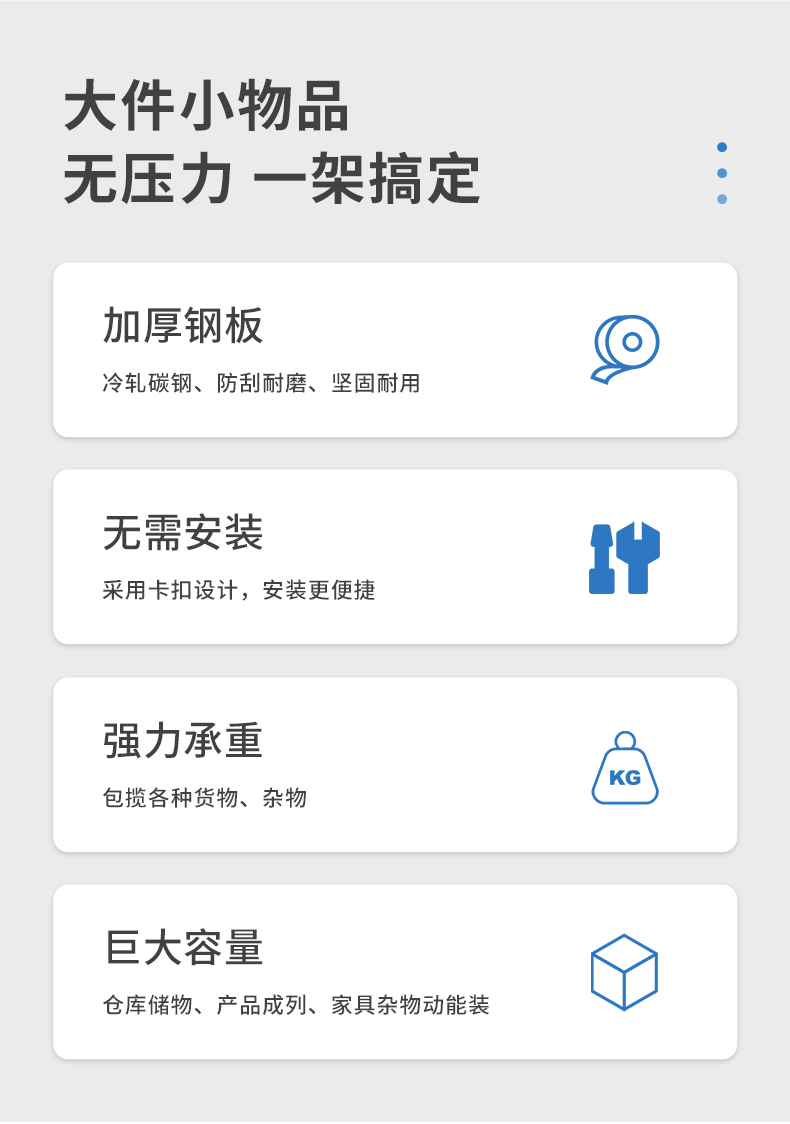 大件小物品
无压力 一架搞定

加厚钢板
冷轧碳钢、防刮耐磨、坚固耐用

无需安装
采用卡扣设计，安装更便捷

强力承重
包揽各种货物、杂物

KG

巨大容量
仓库储物、产品成列、家具杂物动能装