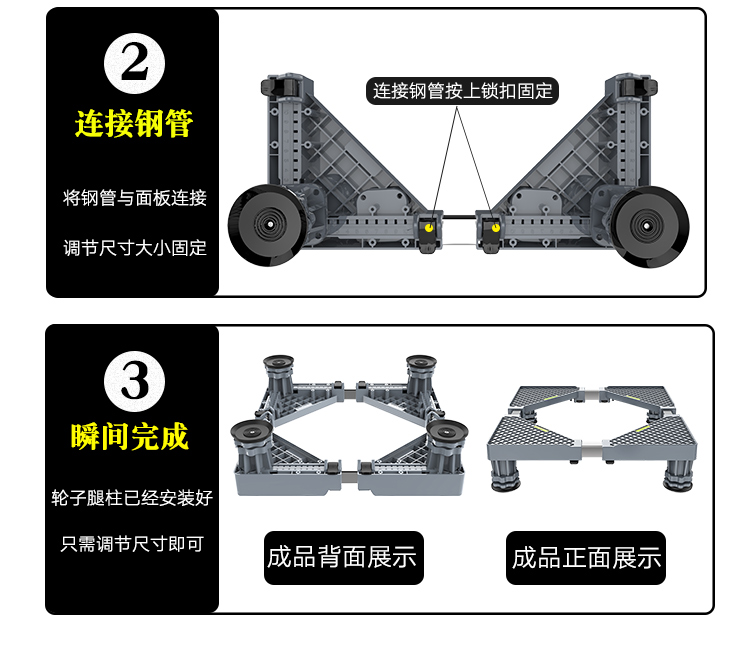 2
连接钢管

将钢管与面板连接

调节尺寸大小固定

连接钢管按上锁扣固定

3
瞬间完成

轮子腿柱已经安装好

只需调节尺寸即可

成品背面展示

成品正面展示