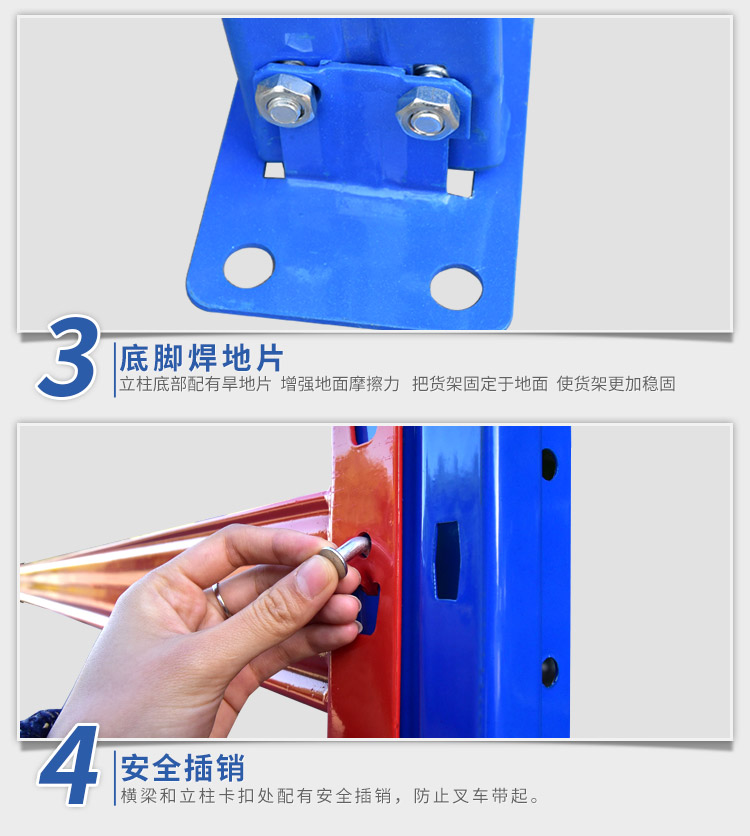 3
底脚焊地片
立柱底部配有旱地片 增强地面摩擦力 把货架固定于地面 使货架更加稳固

4
安全插销
横梁和立柱卡扣处配有安全插销，防止叉车带起。