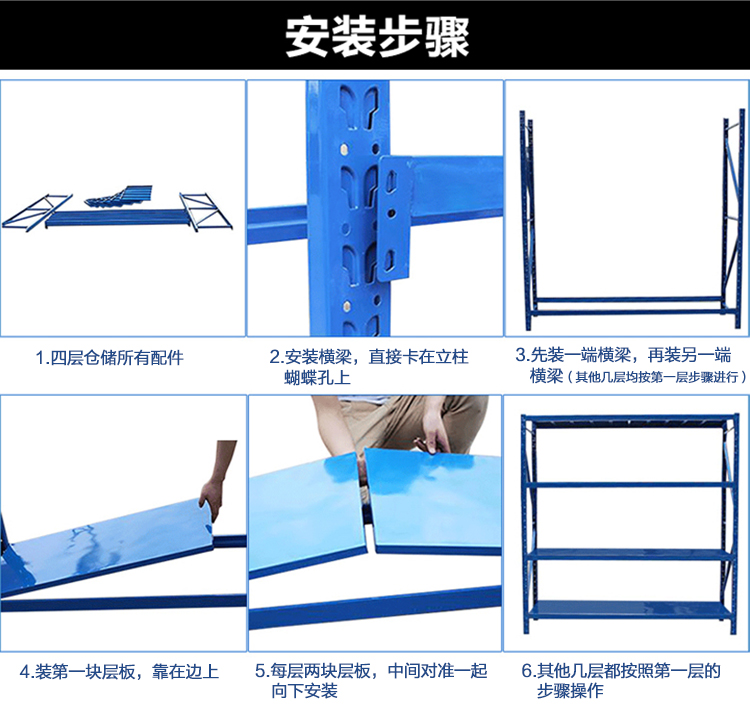 安装步骤

1.四层仓储所有配件

2.安装横梁，直接卡在立柱蝴蝶孔上

3.先装一端横梁，再装另一端横梁（其他几层均按第一层步骤进行）

4.装第一块层板，靠在边上

5.每层两块层板，中间对准一起向下安装

6.其他几层都按照第一层的步骤操作