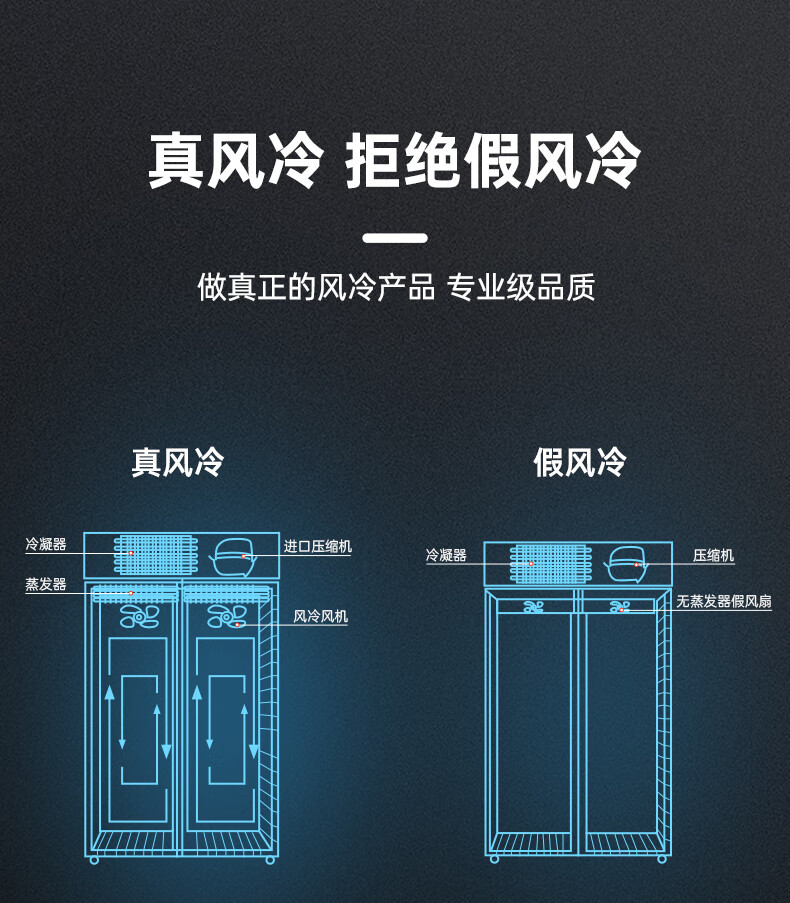 真风冷 拒绝假风冷

做真正的风冷产品 专业级品质

真风冷

冷凝器
蒸发器
进口压缩机
风冷风机

假风冷

冷凝器
压缩机
无蒸发器假风扇