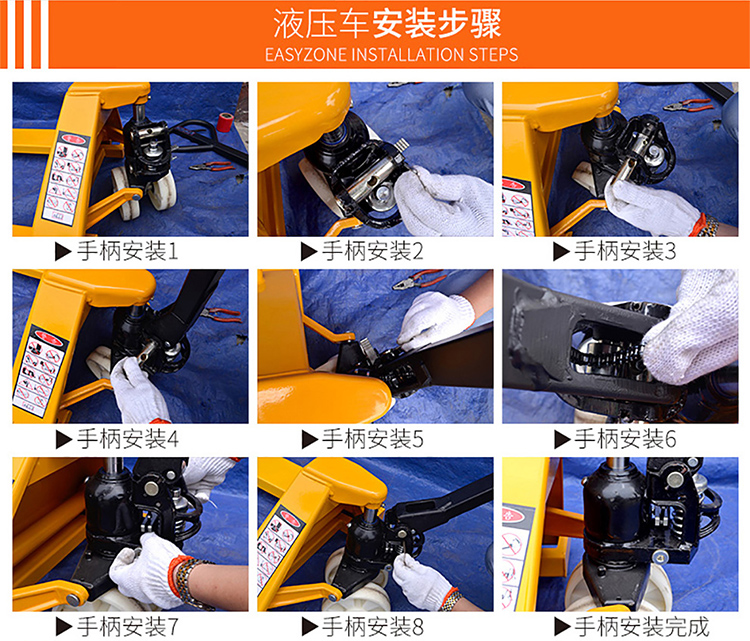 液压车安装步骤
EASYZONE INSTALLATION STEPS

▶手柄安装1
▶手柄安装2
▶手柄安装3

▶手柄安装4
▶手柄安装5
▶手柄安装6

▶手柄安装7
▶手柄安装8
▶手柄安装完成