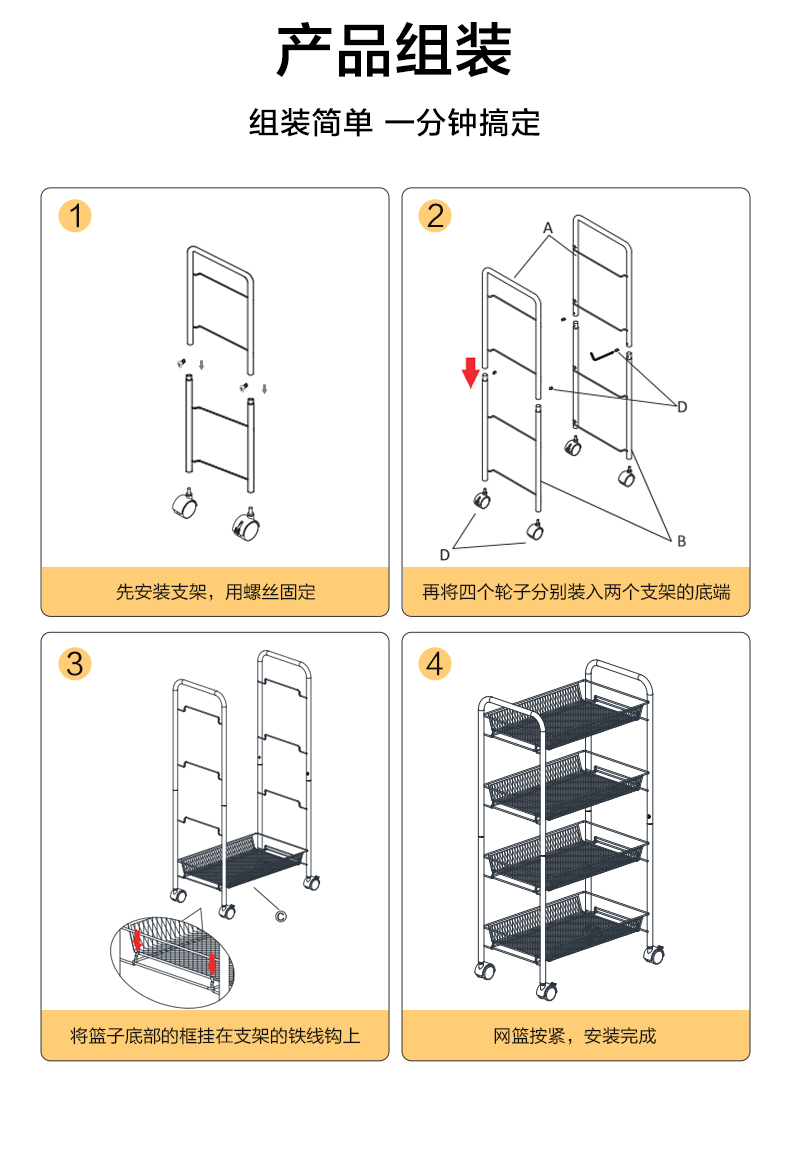 产品组装

组装简单 一分钟搞定

1

先安装支架，用螺丝固定

2

A

D

D

B

再将四个轮子分别装入两个支架的底端

3

C

将篮子底部的框挂在支架的铁线钩上

4

网篮按紧，安装完成