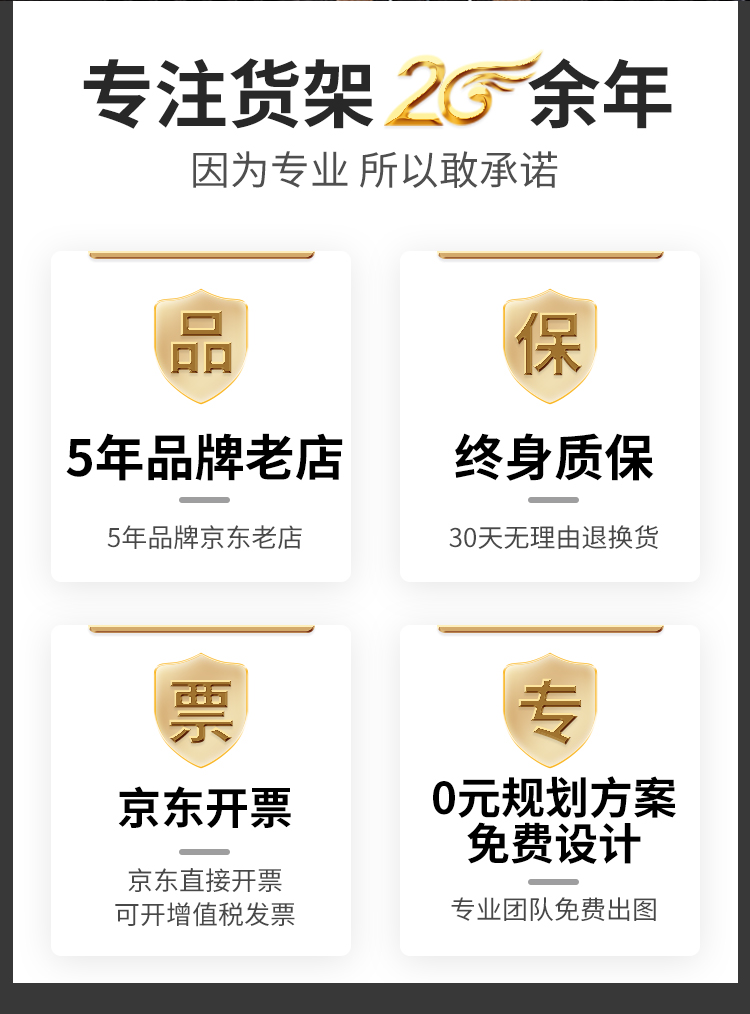 专注货架20余年

因为专业 所以敢承诺

品

5年品牌老店

5年品牌京东老店

保

终身质保

30天无理由退换货

票

京东开票

京东直接开票
可开增值税发票

专

0元规划方案
免费设计

专业团队免费出图