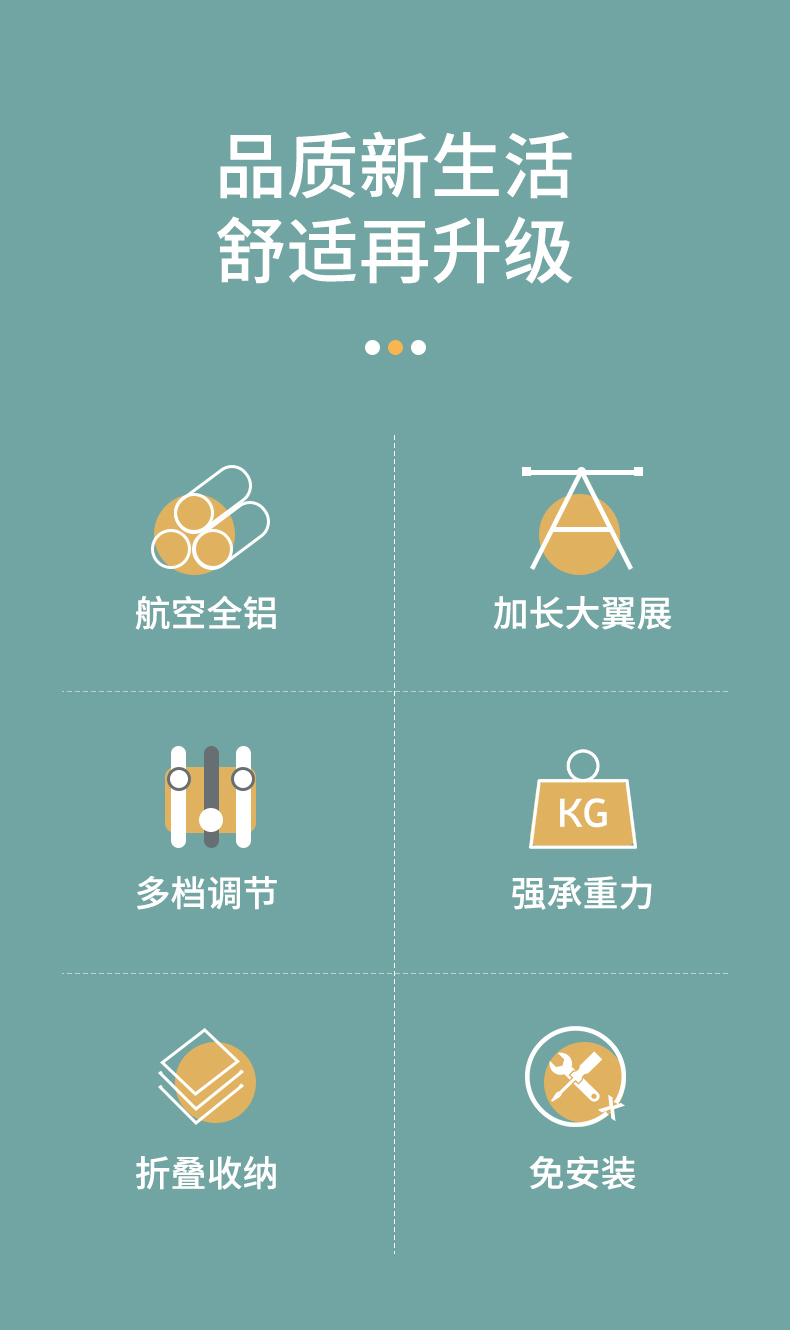 品质新生活
舒适再升级

航空全铝

加长大翼展

多档调节

KG

强承重力

折叠收纳

免安装