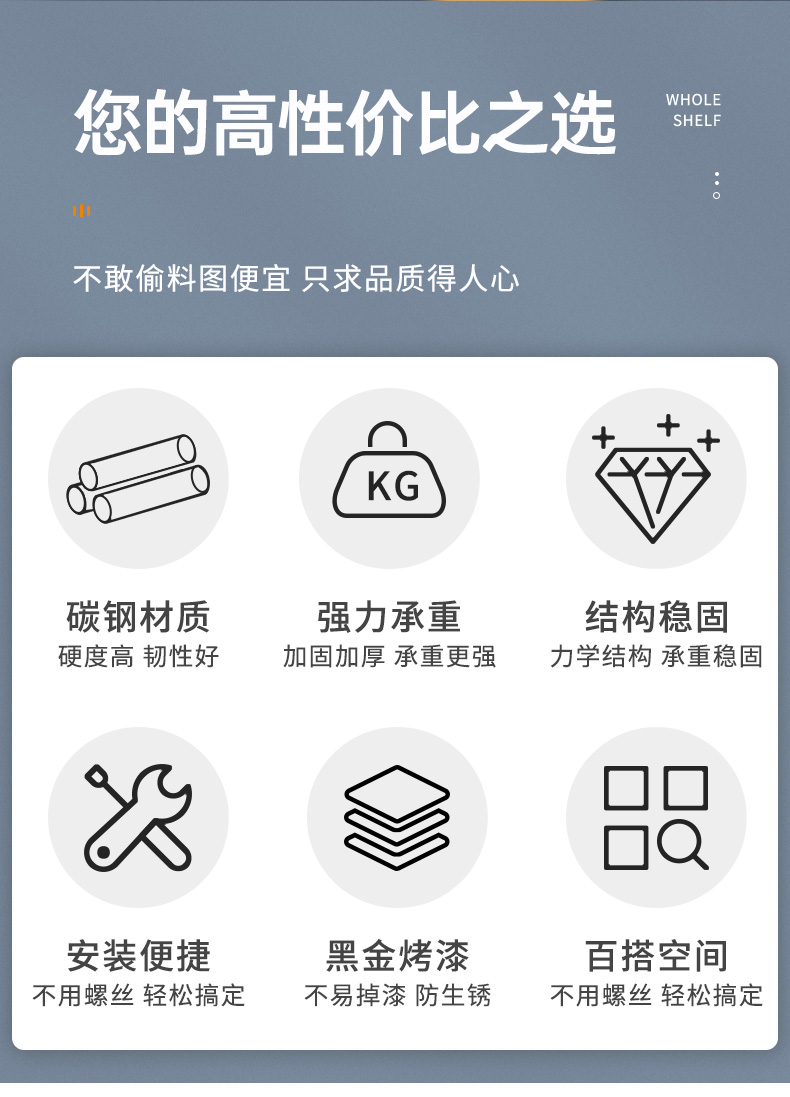 您的高性价比之选

WHOLE
SHELF

不敢偷料图便宜 只求品质得人心

KG

碳钢材质
硬度高 韧性好

强力承重
加固加厚 承重更强

结构稳固
力学结构 承重稳固

安装便捷
不用螺丝 轻松搞定

黑金烤漆
不易掉漆 防生锈

百搭空间
不用螺丝 轻松搞定