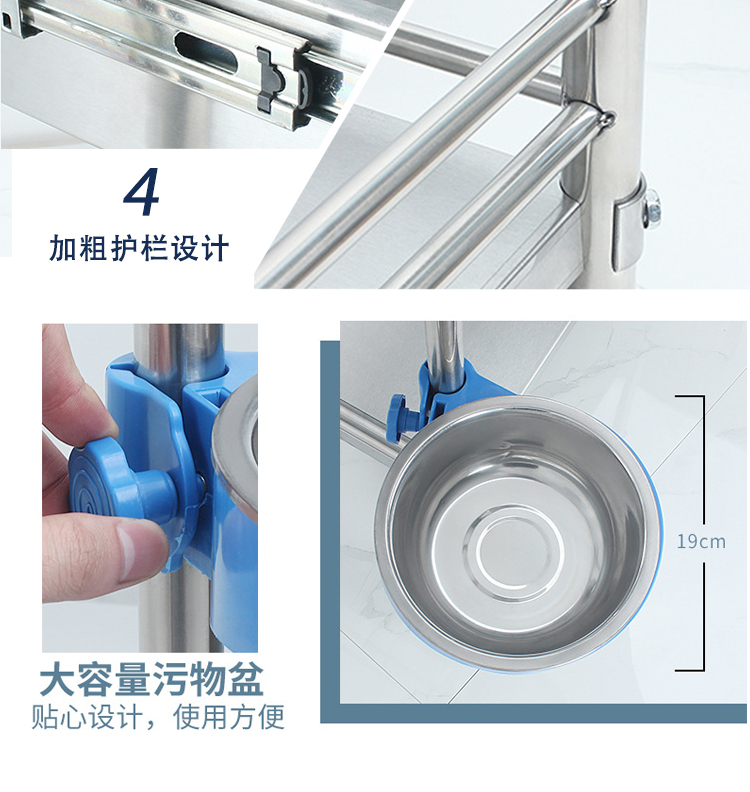 4
加粗护栏设计

19cm

大容量污物盆
贴心设计，使用方便