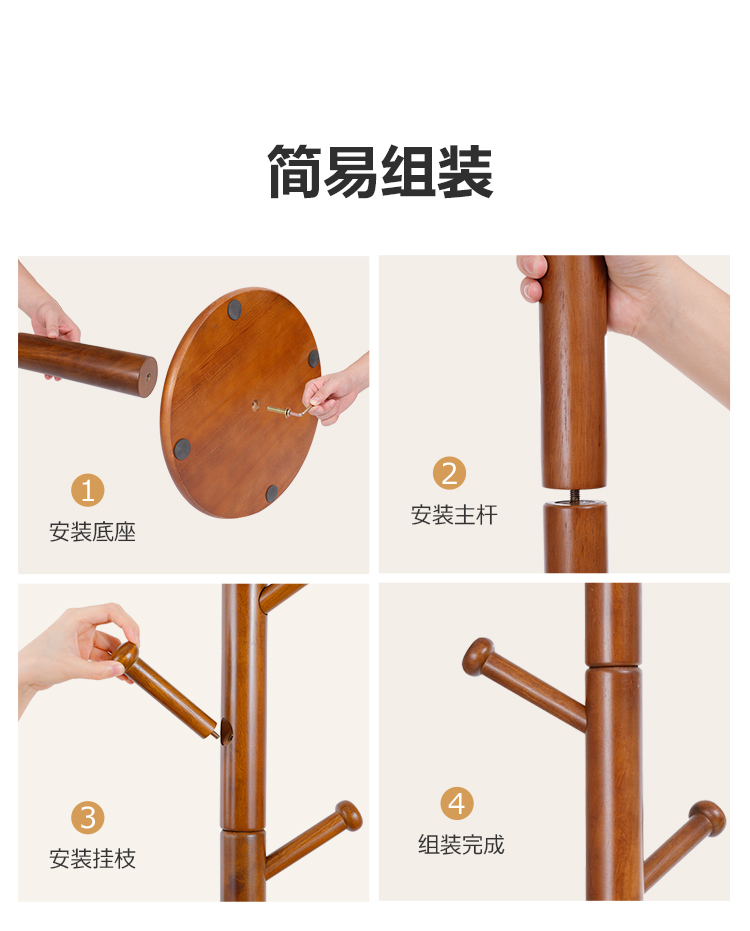 简易组装

1
安装底座

2
安装主杆

3
安装挂枝

4
组装完成