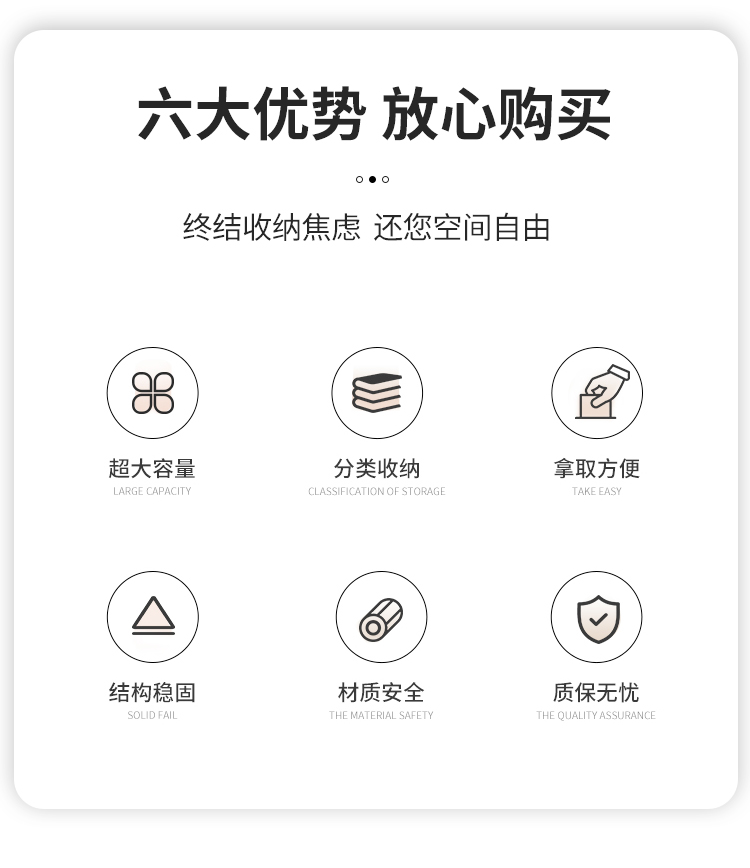 六大优势 放心购买

终结收纳焦虑 还您空间自由

超大容量
LARGE CAPACITY

分类收纳
CLASSIFICATION OF STORAGE

拿取方便
TAKE EASY

结构稳固
SOLID FAIL

材质安全
THE MATERIAL SAFETY

质保无忧
THE QUALITY ASSURANCE