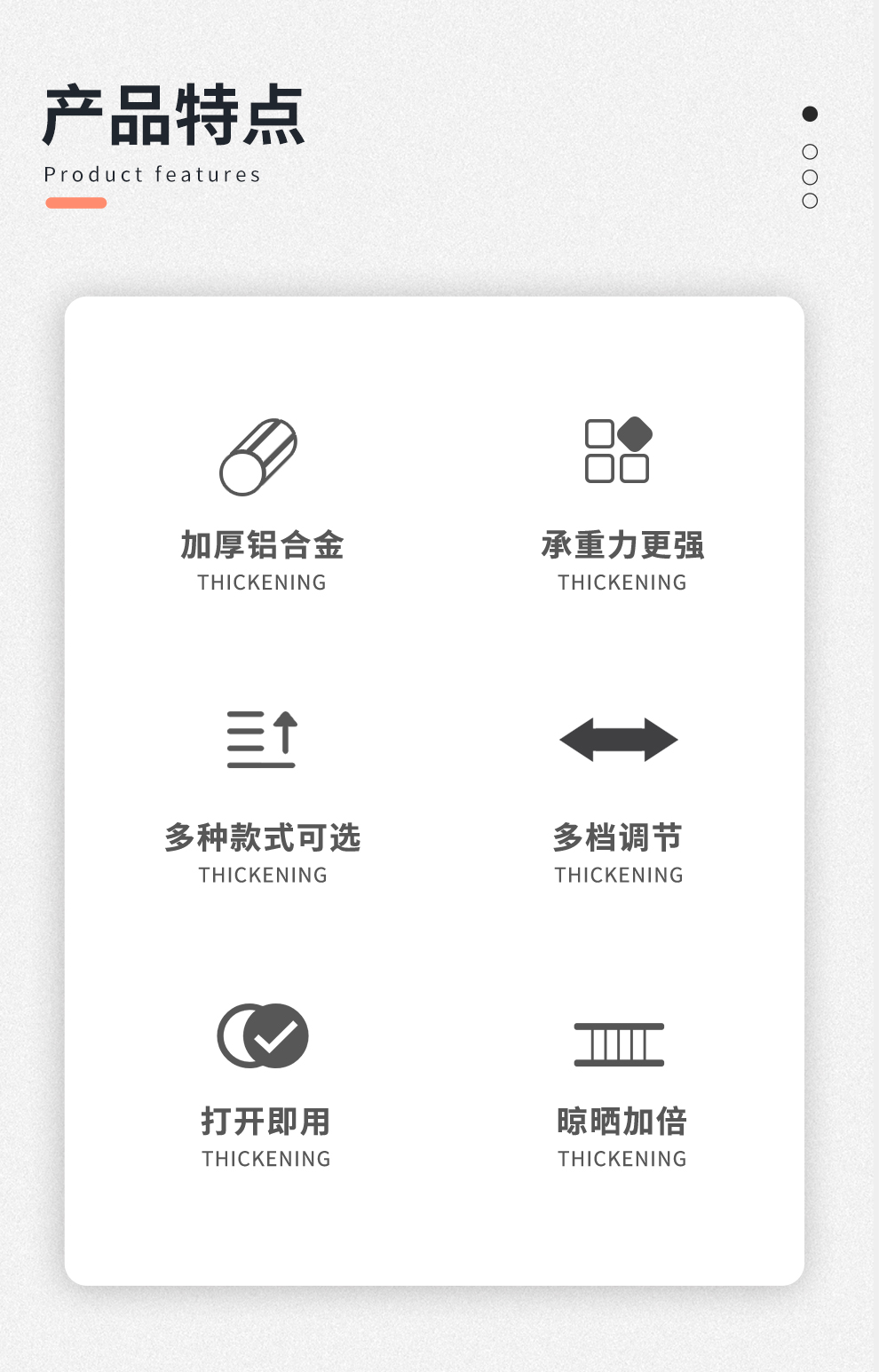 产品特点
Product features

加厚铝合金
THICKENING

承重力更强
THICKENING

多种款式可选
THICKENING

多档调节
THICKENING

打开即用
THICKENING

晾晒加倍
THICKENING