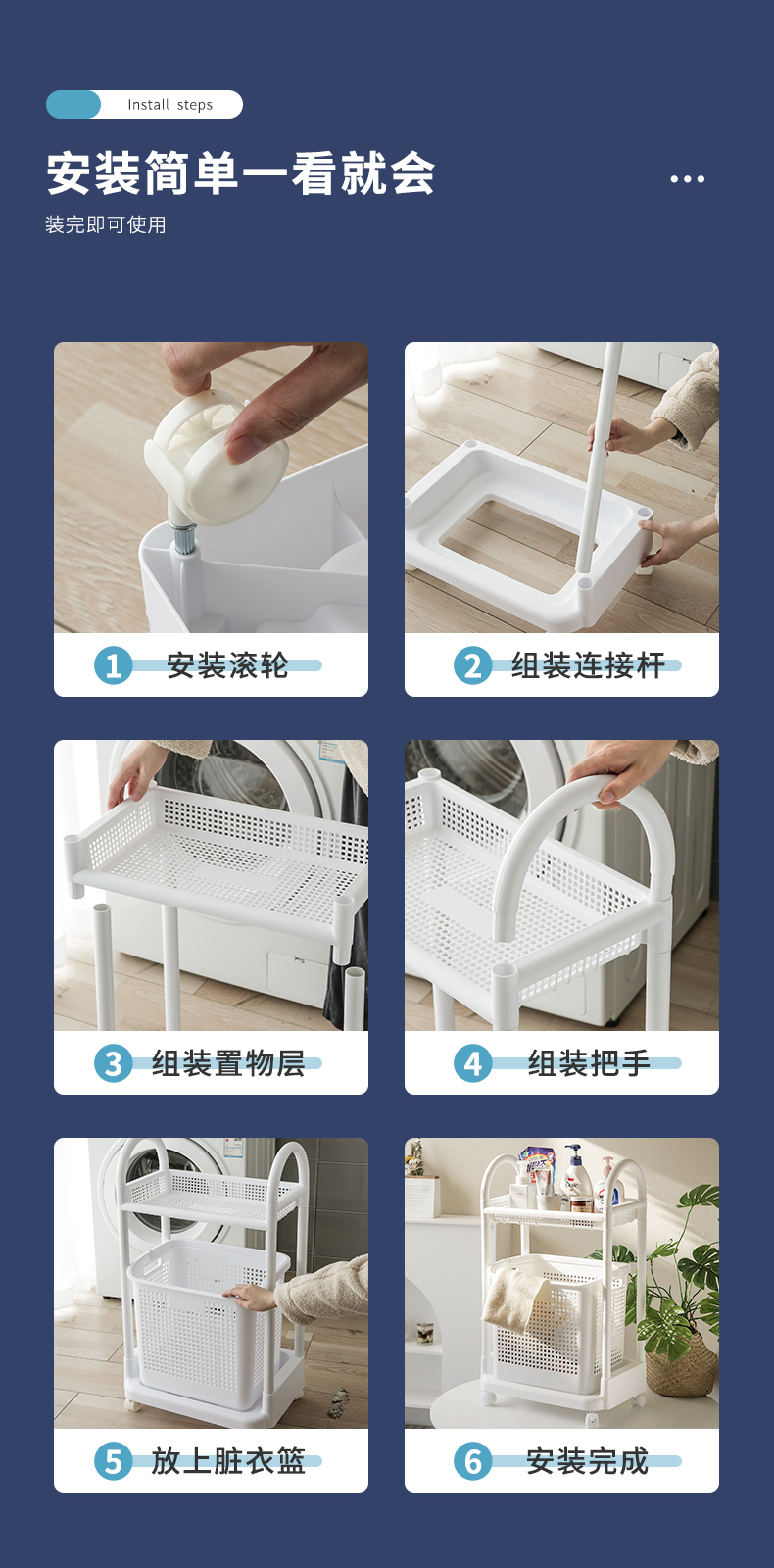 Install steps

安装简单一看就会

装完即可使用

1 安装滚轮

2 组装连接杆

3 组装置物层

4 组装把手

5 放上脏衣篮

6 安装完成