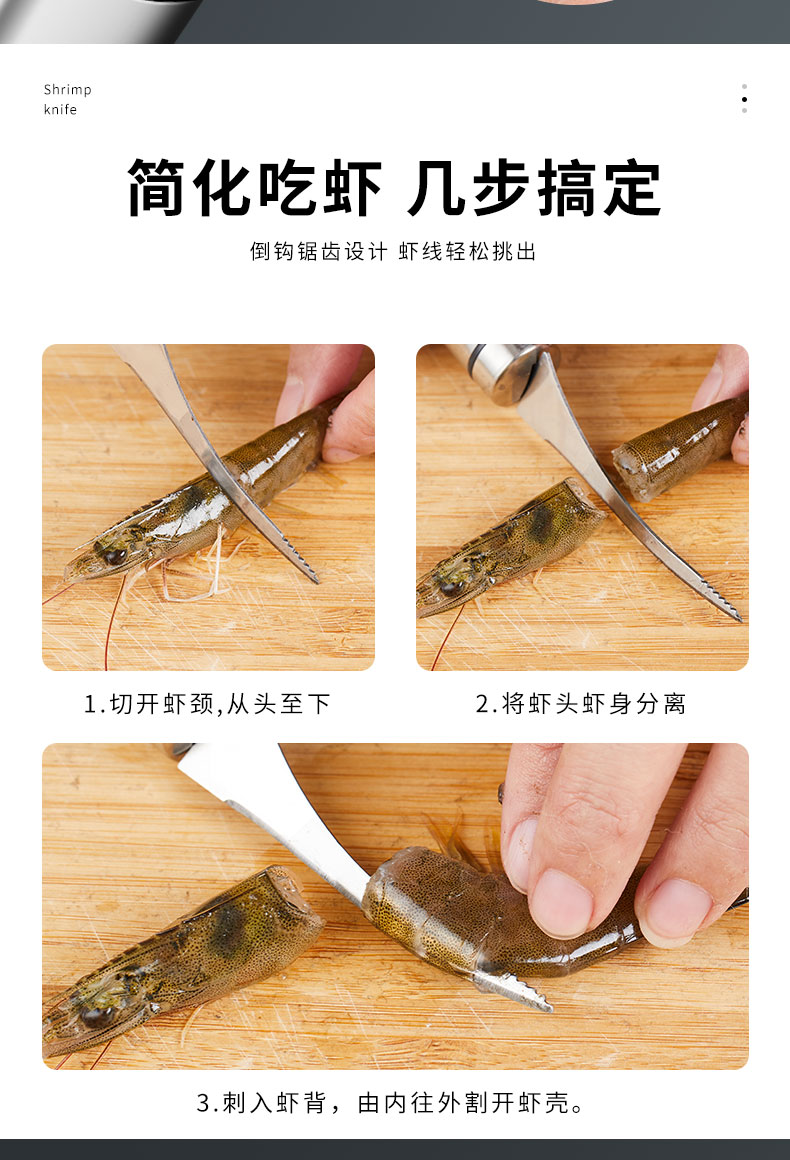 Shrimp knife

简化吃虾 几步搞定

倒钩锯齿设计 虾线轻松挑出

1.切开虾颈,从头至下

2.将虾头虾身分离

3.刺入虾背，由内往外割开虾壳。