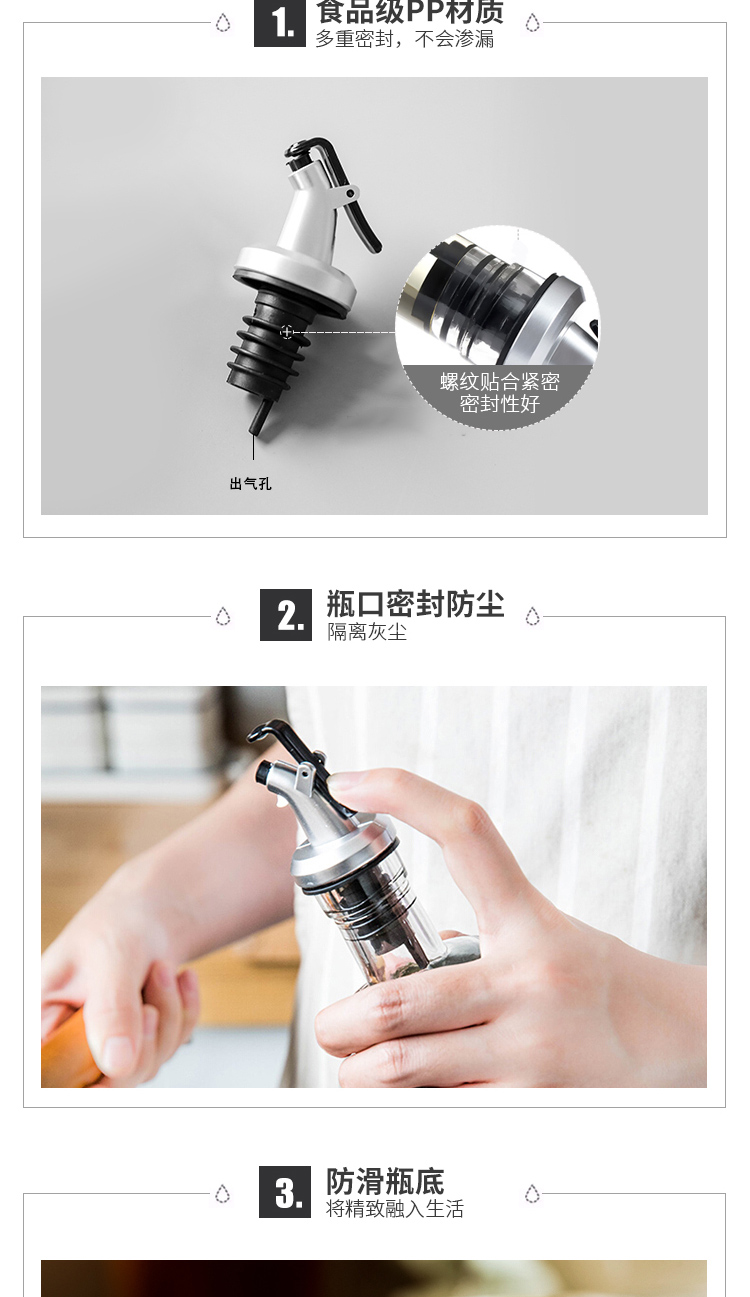 1. 食品级PP材质
多重密封，不会渗漏

螺纹贴合紧密
密封性好

出气孔

2. 瓶口密封防尘
隔离灰尘

3. 防滑瓶底
将精致融入生活