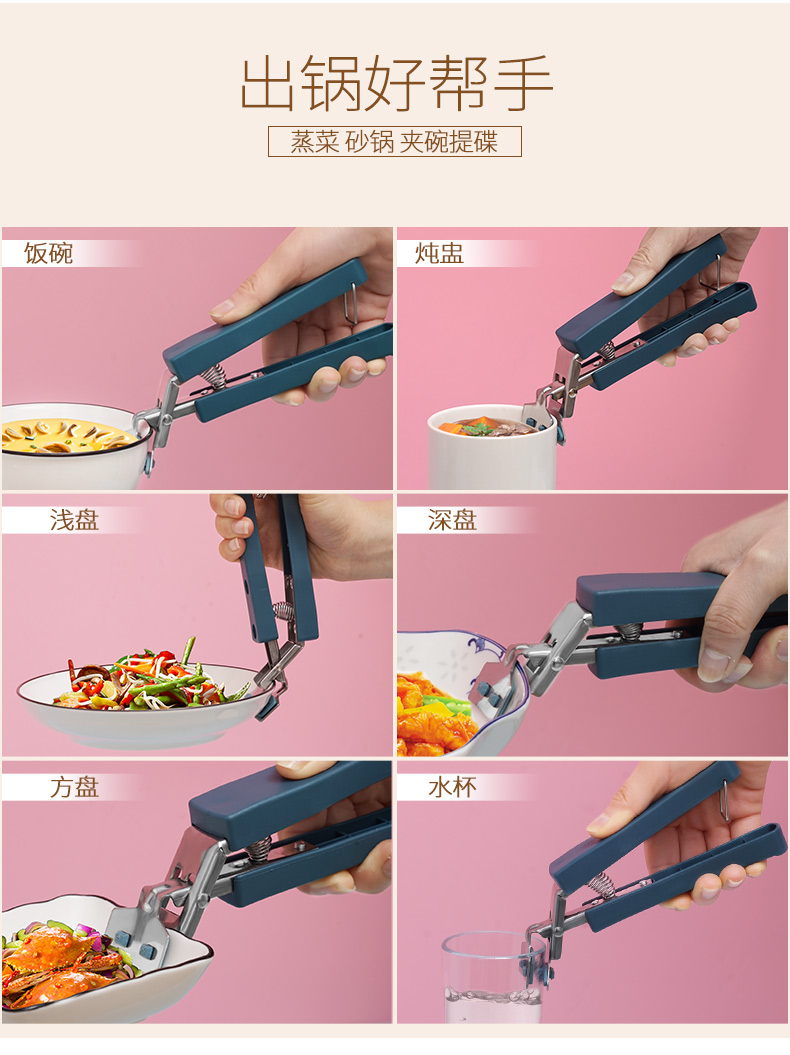 出锅好帮手

蒸菜 砂锅 夹碗提碟

饭碗

炖盅

浅盘

深盘

方盘

水杯