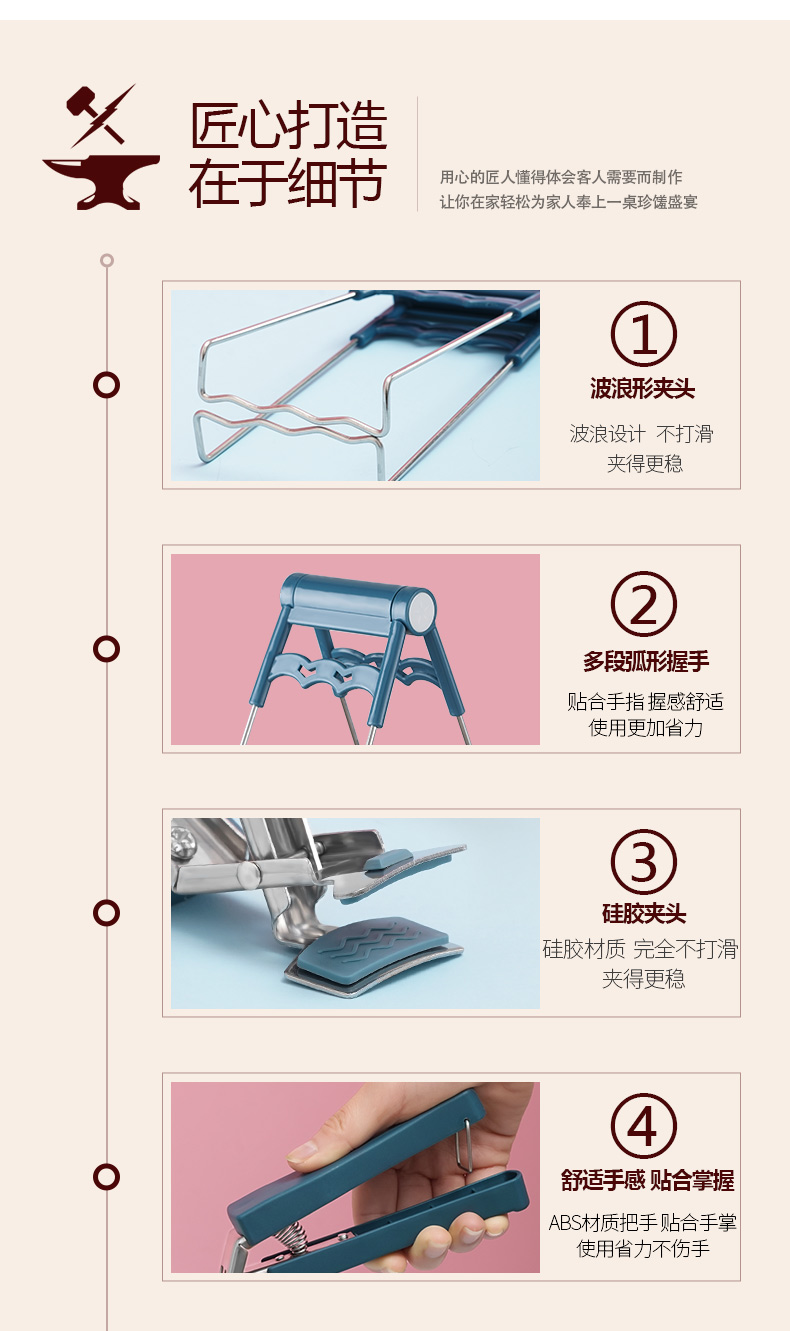 匠心打造
在于细节

用心的匠人懂得体会客人需要而制作
让你在家轻松为家人奉上一桌珍馐盛宴

①
波浪形夹头
波浪设计 不打滑
夹得更稳

②
多段弧形握手
贴合手指 握感舒适
使用更加省力

③
硅胶夹头
硅胶材质 完全不打滑
夹得更稳

④
舒适手感 贴合掌握
ABS材质把手 贴合手掌
使用省力不伤手